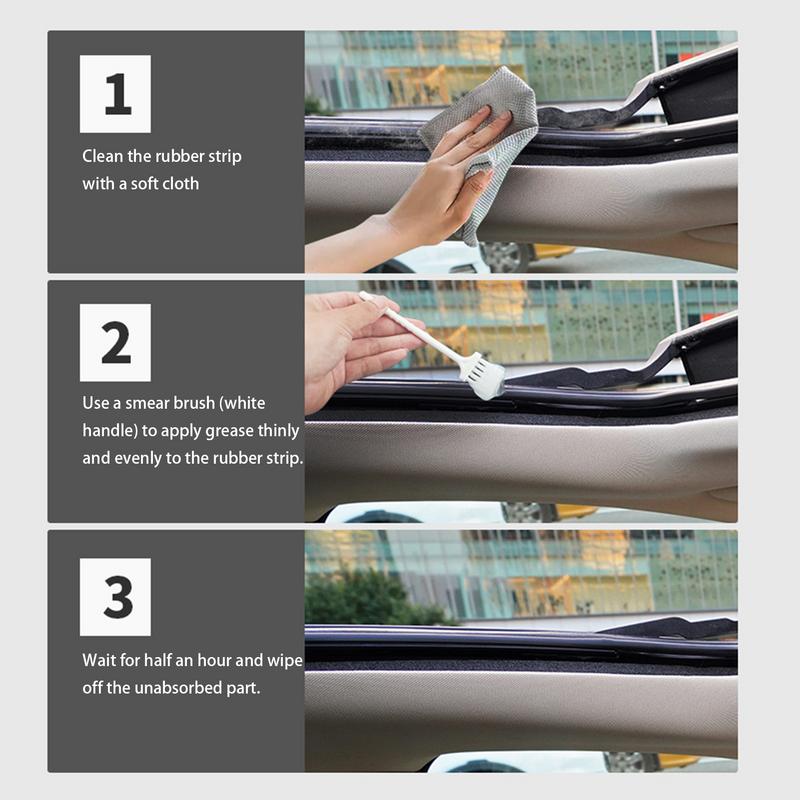 1

Clean the rubber strip with a soft cloth

2

Use a smear brush (white handle) to apply grease thinly and evenly to the rubber strip.

3

Wait for half an hour and wipe off the unabsorbed part.