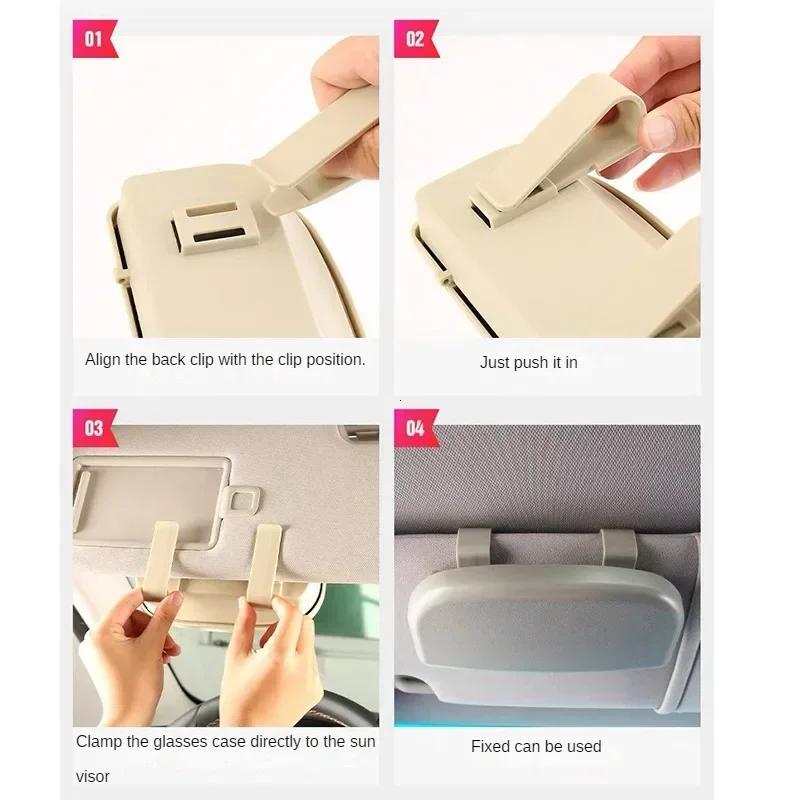 01

Align the back clip with the clip position.

02

Just push it in

03

Clamp the glasses case directly to the sun visor

04

Fixed can be used