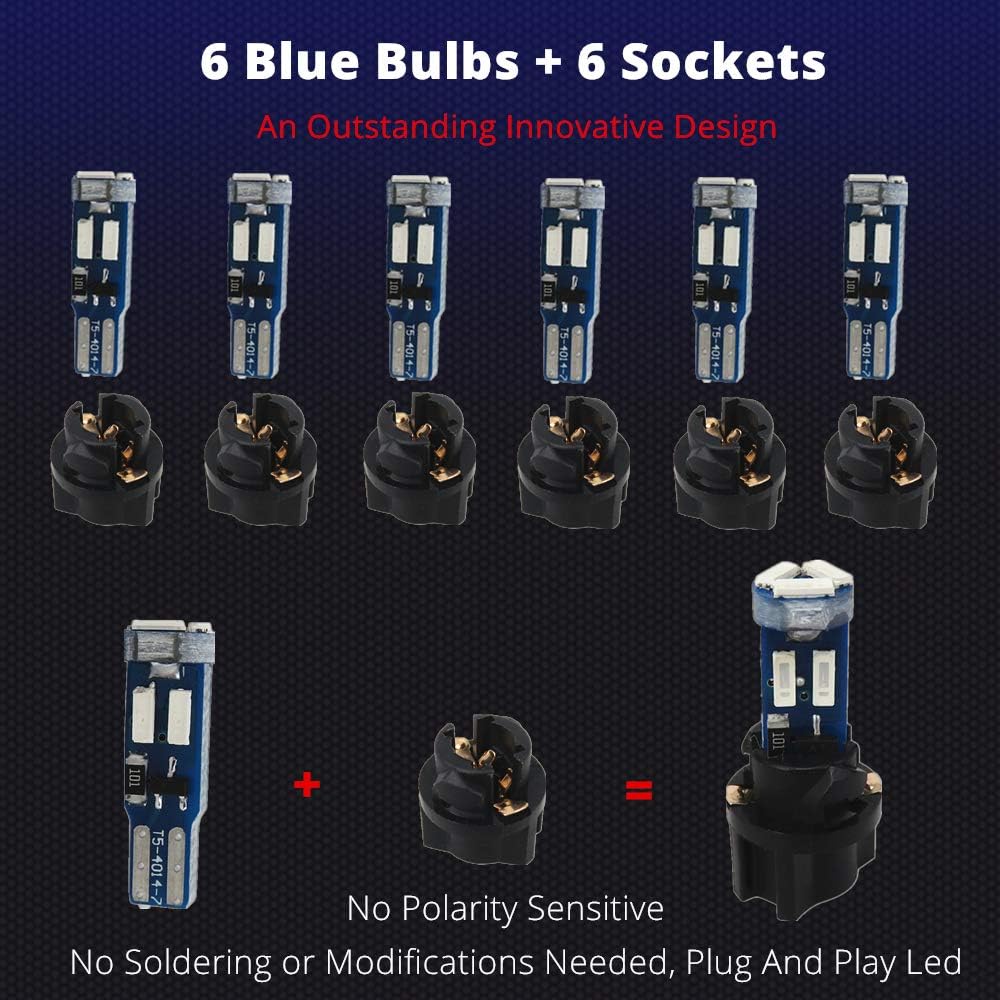 6 Blue Bulbs + 6 Sockets

An Outstanding Innovative Design

101
T5-4014-7

101
T5-4014-7

101
T5-4014-7

101
T5-4014-7

101
T5-4014-7

101
T5-4014-7

101
T5-4014-7

+

=

101

No Polarity Sensitive

No Soldering or Modifications Needed, Plug And Play Led