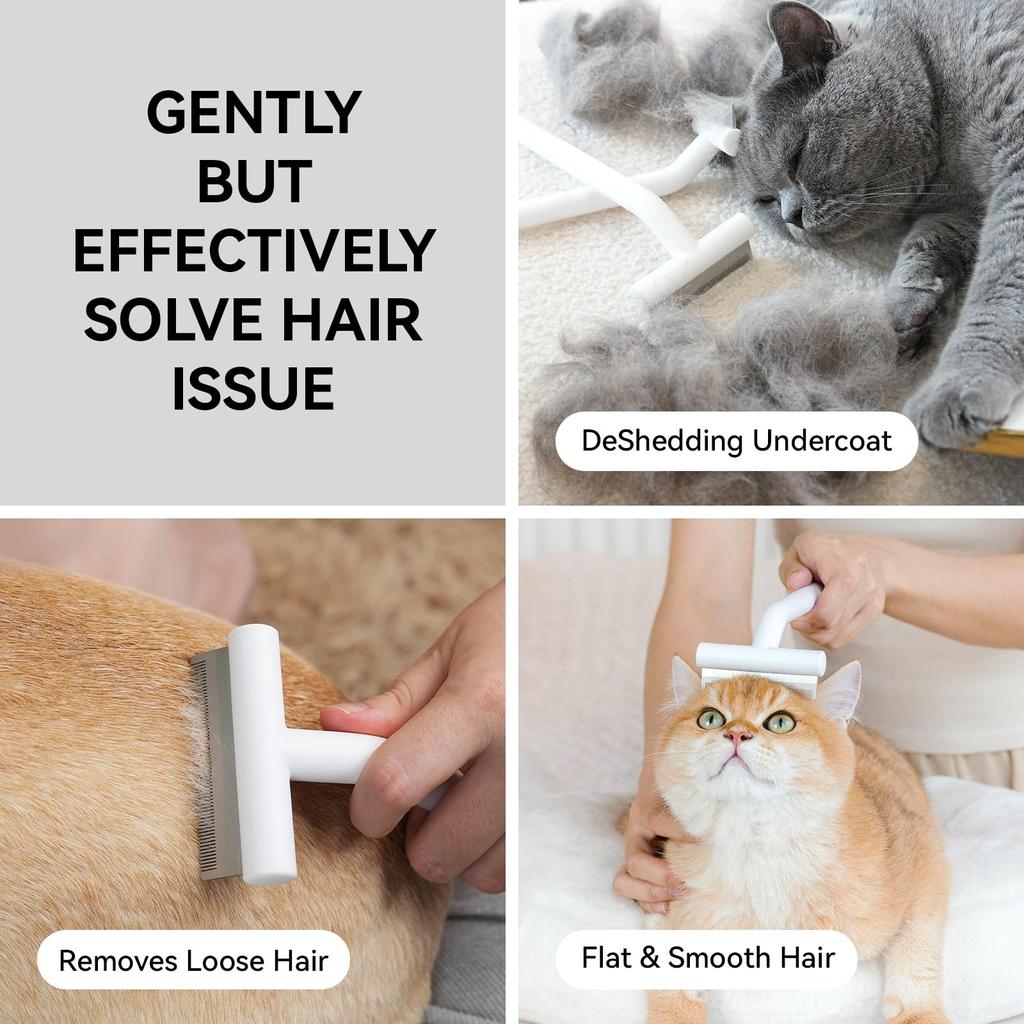 GENTLY BUT EFFECTIVELY SOLVE HAIR ISSUE

DeShedding Undercoat

Removes Loose Hair

Flat & Smooth Hair