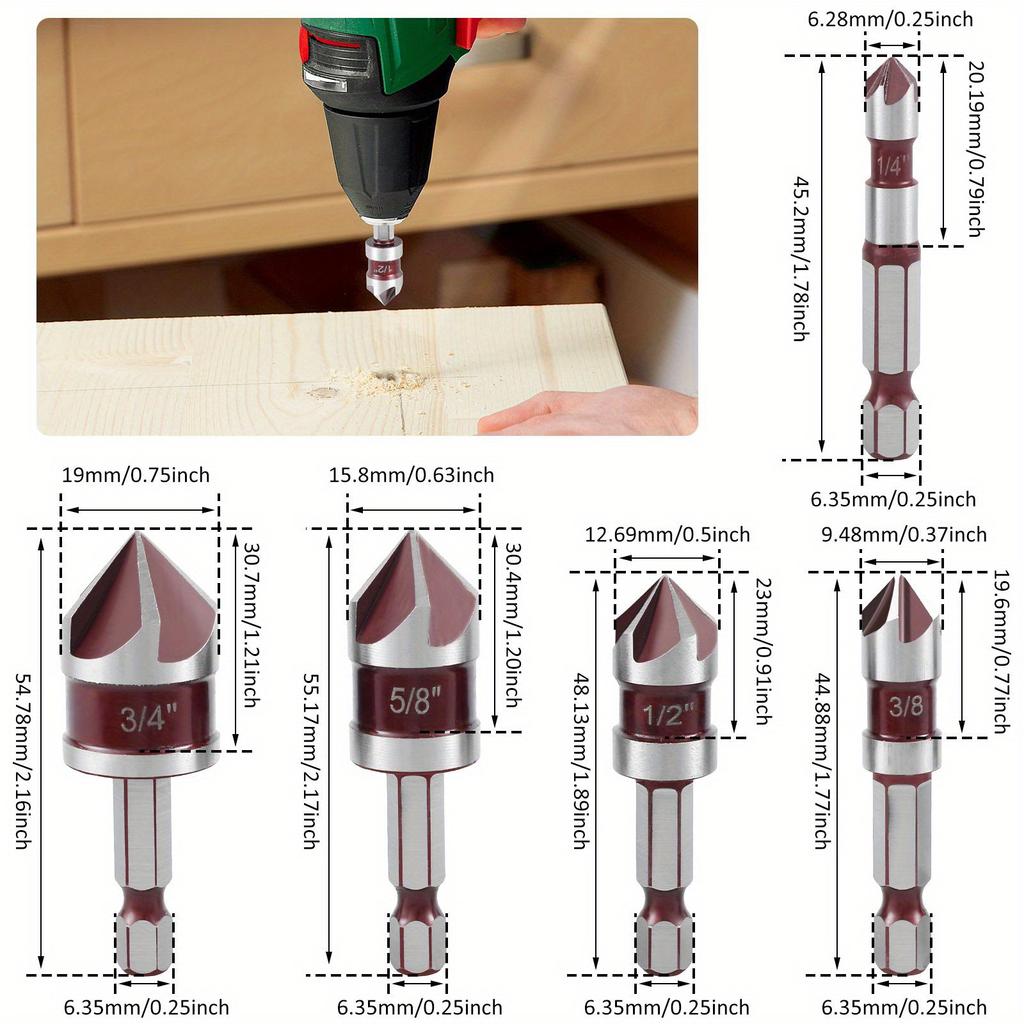 1/2"

6.28mm/0.25inch
20.19mm/0.79inch
45.2mm/1.78inch
1/4"
6.35mm/0.25inch

19mm/0.75inch
30.7mm/1.21inch
54.78mm/2.16inch
3/4"
6.35mm/0.25inch

15.8mm/0.63inch
30.4mm/1.20inch
55.17mm/2.17inch
5/8"
6.35mm/0.25inch

12.69mm/0.5inch
23mm/0.91inch
48.13mm/1.89inch
1/2"
6.35mm/0.25inch

9.48mm/0.37inch
19.6mm/0.77inch
44.88mm/1.77inch
3/8
6.35mm/0.25inch