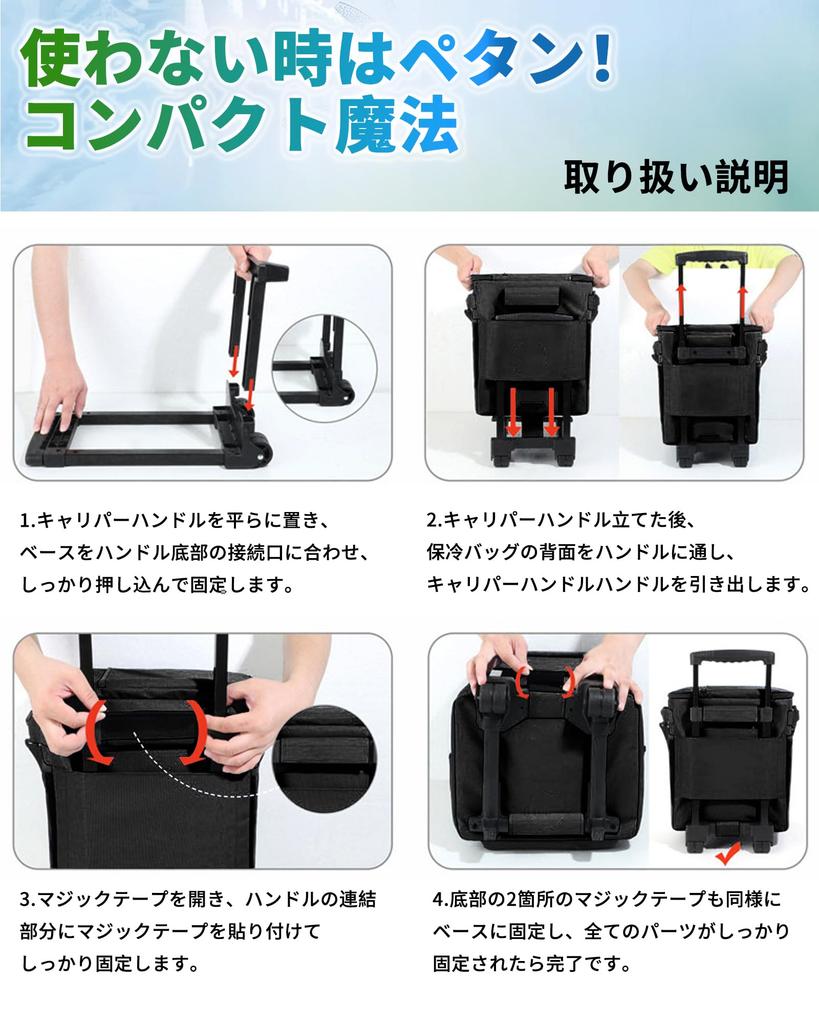 使わない時はペタン！
コンパクト魔法

取り扱い説明

1.キャリパーハンドルを平らに置き、ベースをハンドル底部の接続口に合わせ、しっかり押し込んで固定します。

2.キャリパーハンドル立てた後、保冷バッグの背面をハンドルに通し、キャリパーハンドルハンドルを引き出します。

3.マジックテープを開き、ハンドルの連結部分にマジックテープを貼り付けてしっかり固定します。

4.底部の2箇所のマジックテープも同様にベースに固定し、全てのパーツがしっかり固定されたら完了です。