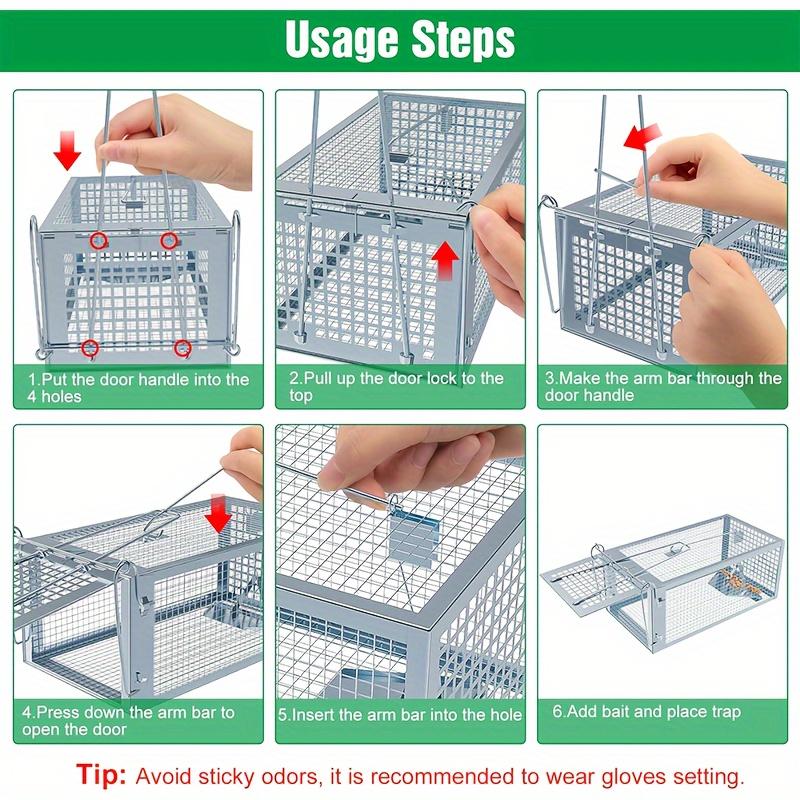 Usage Steps

1.Put the door handle into the 4 holes

2.Pull up the door lock to the top

3.Make the arm bar through the door handle

4.Press down the arm bar to open the door

5.Insert the arm bar into the hole

6.Add bait and place trap

Tip: Avoid sticky odors, it is recommended to wear gloves setting.