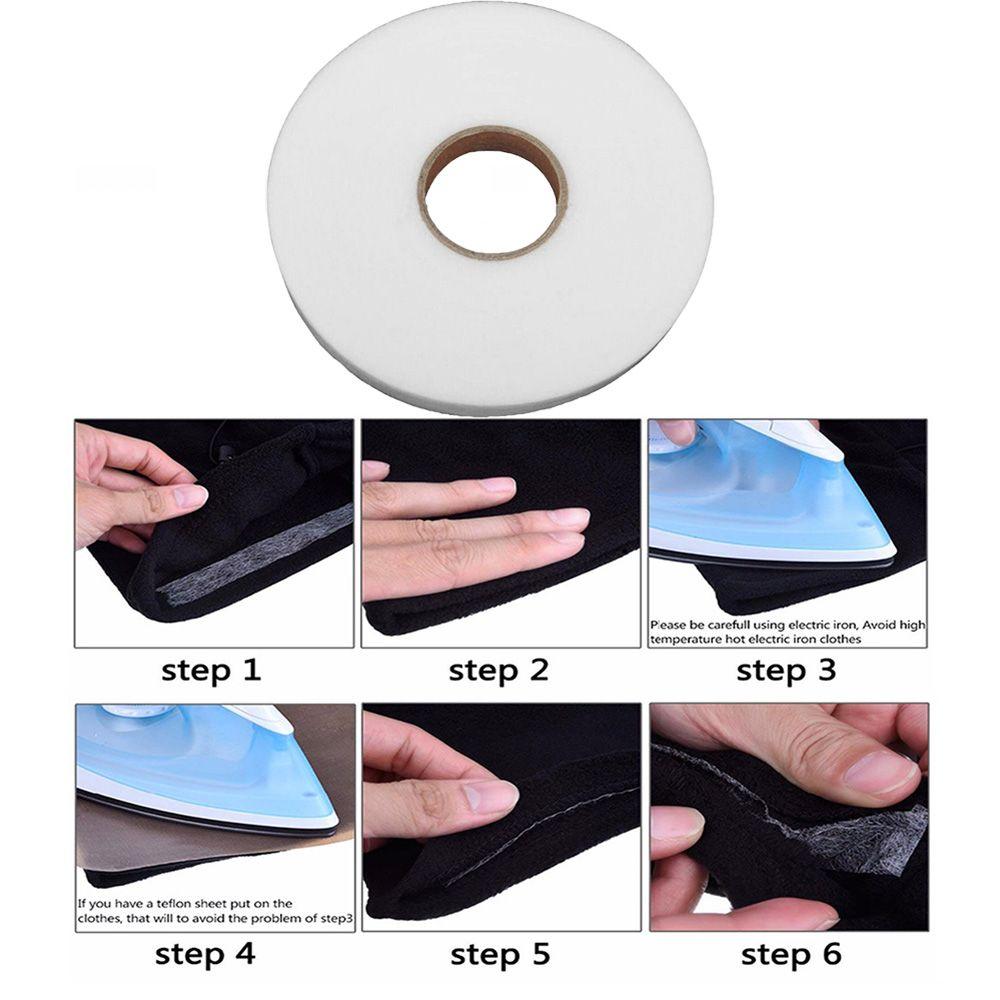 step 1

step 2

Please be carefull using electric iron, Avoid high temperature hot electric iron clothes

step 3

If you have a teflon sheet put on the clothes, that will to avoid the problem of step3

step 4

step 5

step 6