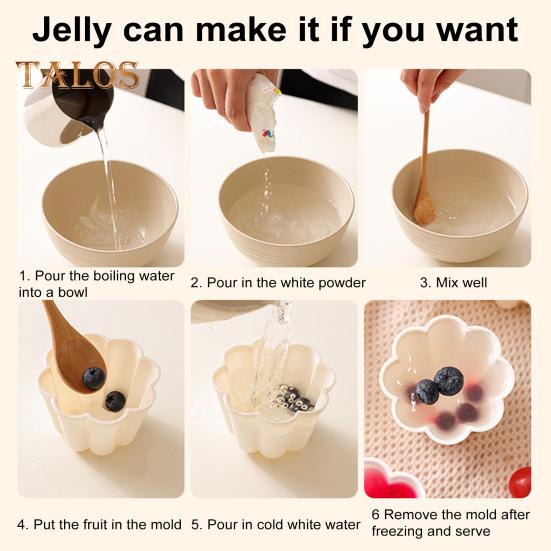 Jelly can make it if you want

TALOS

1. Pour the boiling water into a bowl

2. Pour in the white powder

3. Mix well

4. Put the fruit in the mold

5. Pour in cold white water

6 Remove the mold after freezing and serve