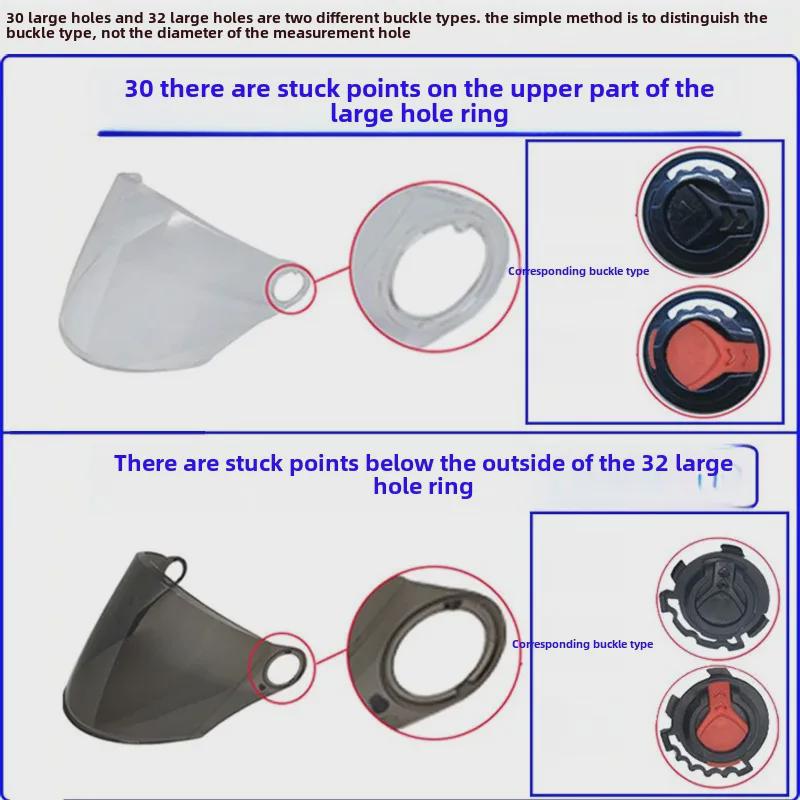 30 large holes and 32 large holes are two different buckle types. the simple method is to distinguish the buckle type, not the diameter of the measurement hole

30 there are stuck points on the upper part of the large hole ring

Corresponding buckle type

There are stuck points below the outside of the 32 large hole ring

Corresponding buckle type