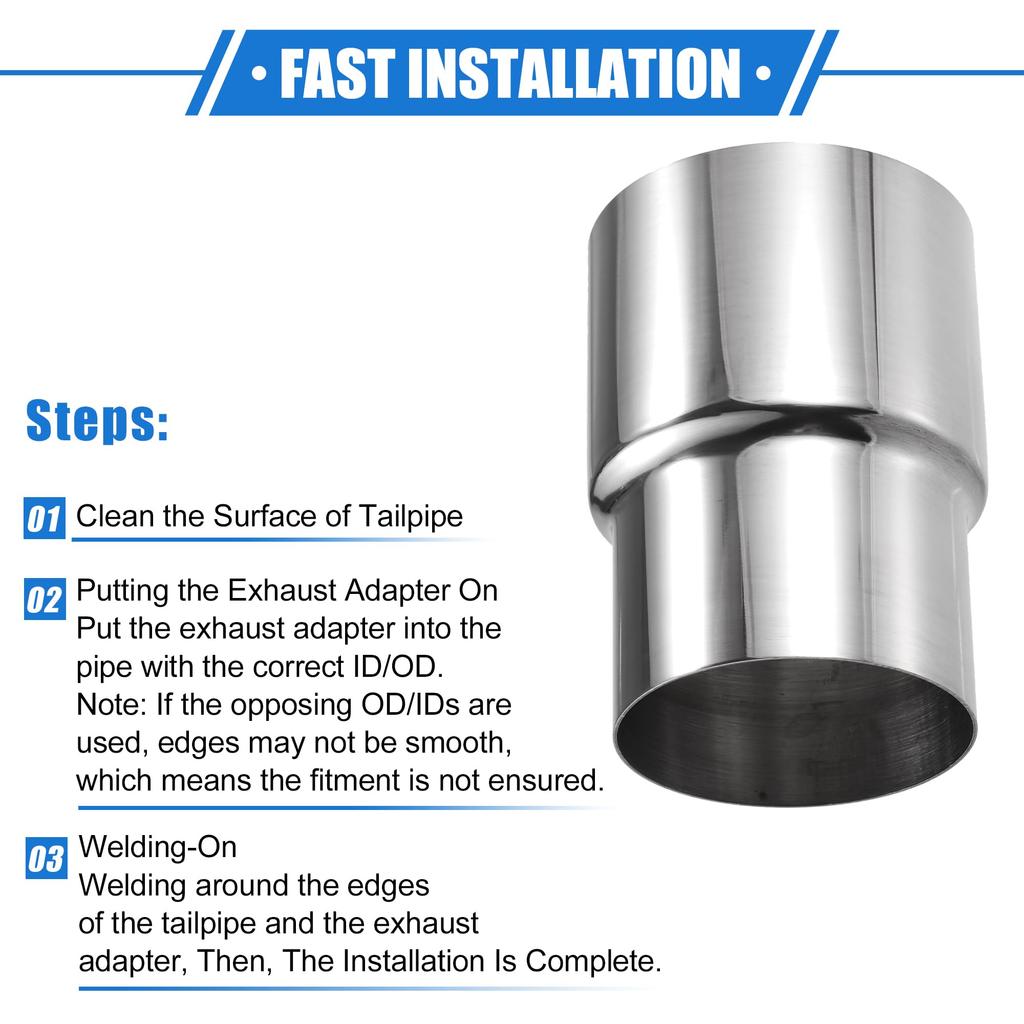 • FAST INSTALLATION •

Steps:

01 Clean the Surface of Tailpipe

02 Putting the Exhaust Adapter On
Put the exhaust adapter into the pipe with the correct ID/OD.
Note: If the opposing OD/IDs are used, edges may not be smooth, which means the fitment is not ensured.

03 Welding-On
Welding around the edges of the tailpipe and the exhaust adapter, Then, The Installation Is Complete.