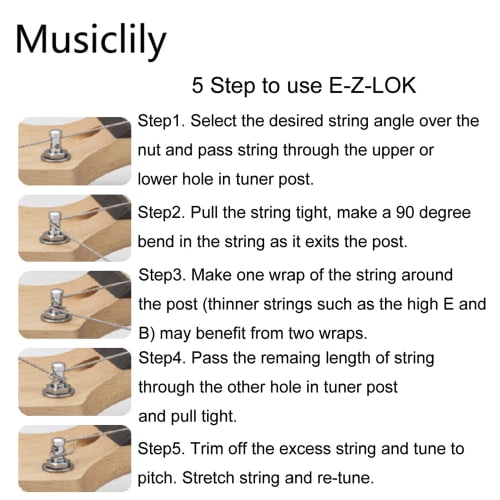 Musiclily

5 Step to use E-Z-LOK

Step1. Select the desired string angle over the nut and pass string through the upper or lower hole in tuner post.

Step2. Pull the string tight, make a 90 degree bend in the string as it exits the post.

Step3. Make one wrap of the string around the post (thinner strings such as the high E and B) may benefit from two wraps.

Step4. Pass the remaing length of string through the other hole in tuner post and pull tight.

Step5. Trim off the excess string and tune to pitch. Stretch string and re-tune.