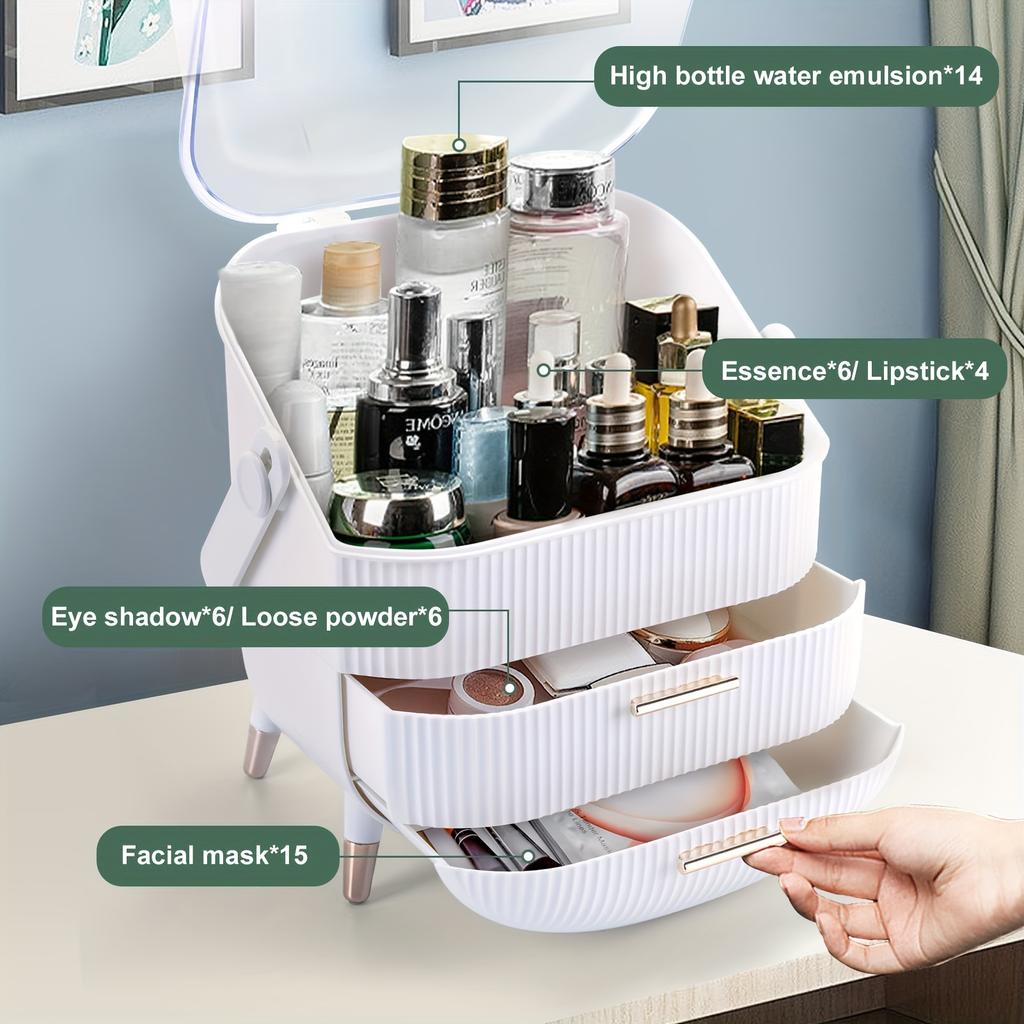 High bottle water emulsion*14

Essence*6/ Lipstick*4

Eye shadow*6/ Loose powder*6

Facial mask*15