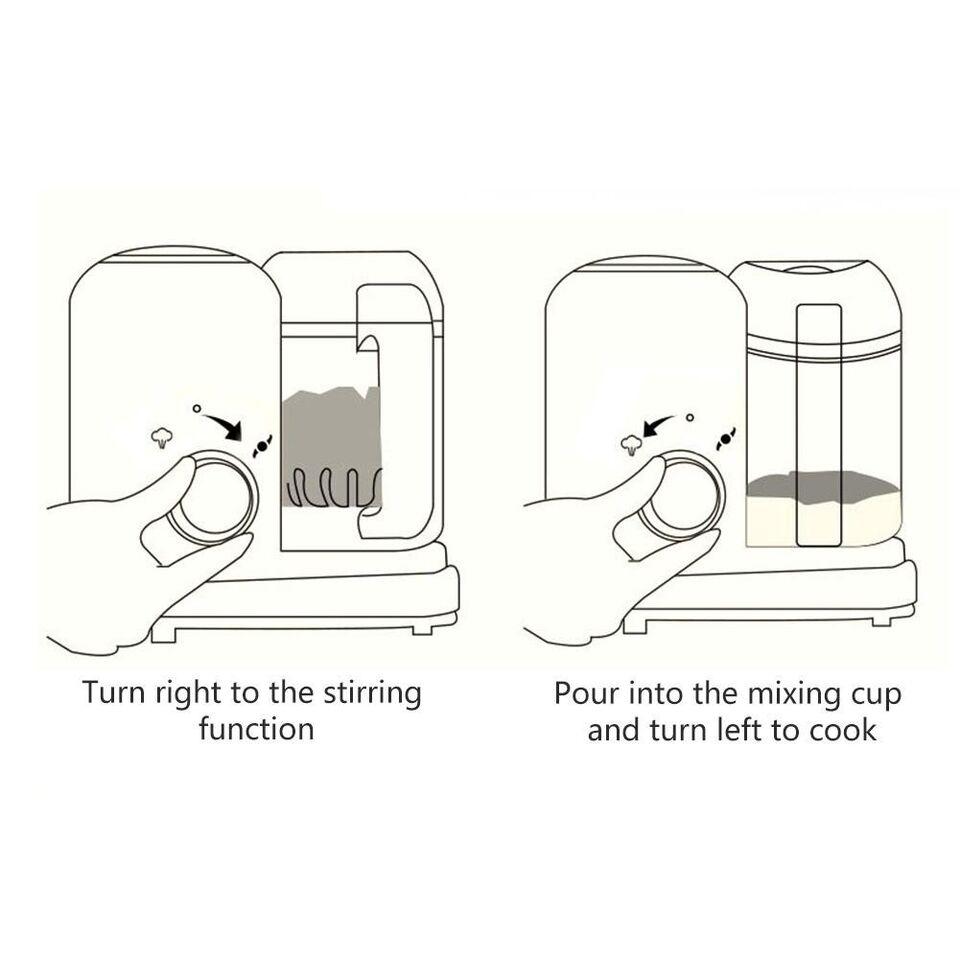 Turn right to the stirring function

Pour into the mixing cup and turn left to cook