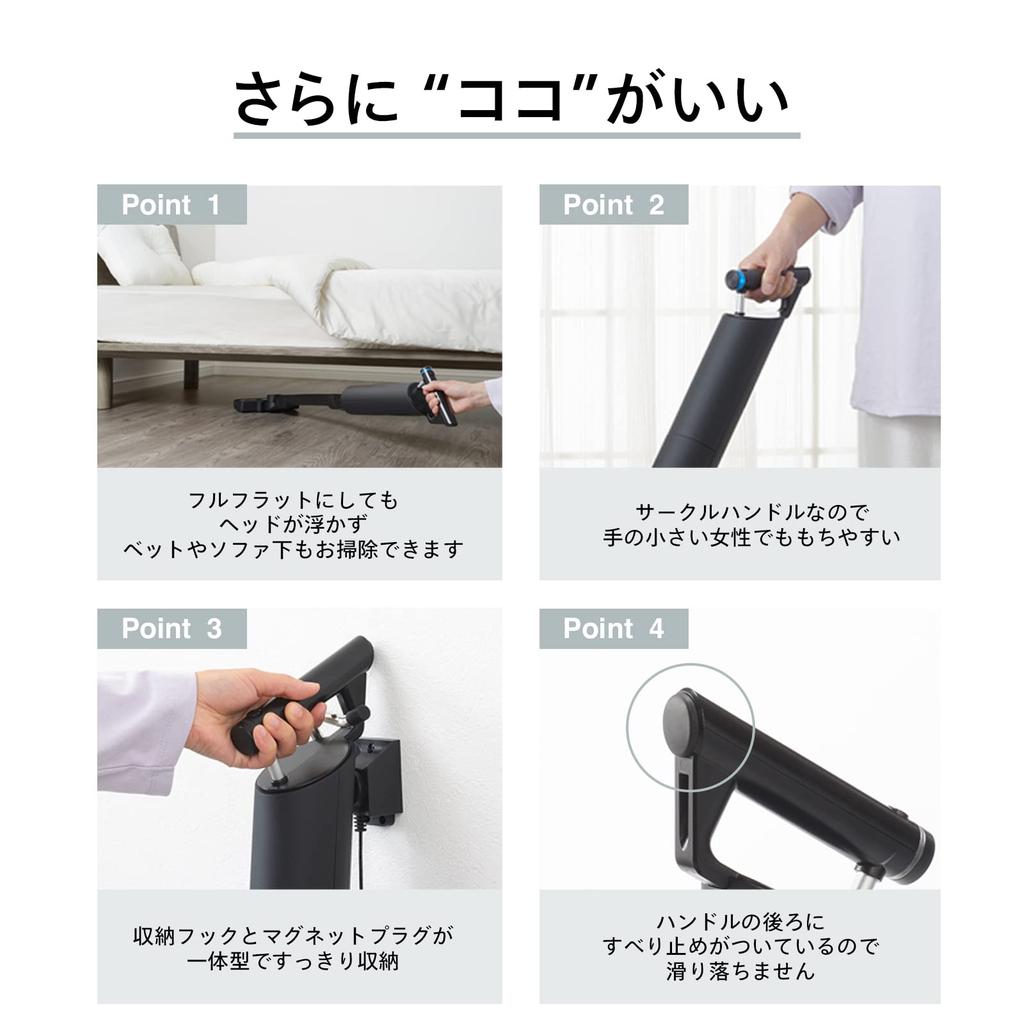 さらに “ココ”がいい

Point 1

フルフラットにしても
ヘッドが浮かず
ベットやソファ下もお掃除できます

Point 2

サークルハンドルなので
手の小さい女性でももちやすい

Point 3

収納フックとマグネットプラグが
一体型ですっきり収納

Point 4

ハンドルの後ろに
すべり止めがついているので
滑り落ちません