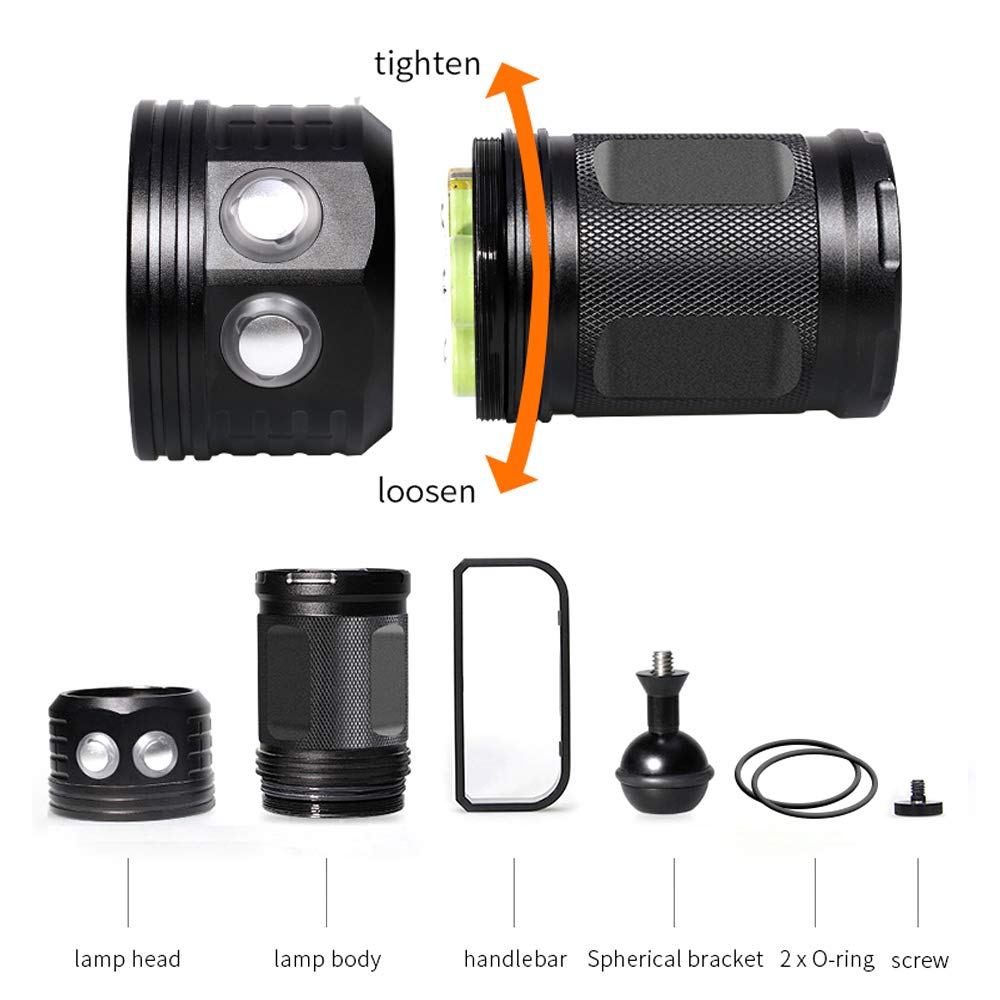 tighten

loosen

lamp head lamp body handlebar Spherical bracket 2 x O-ring screw