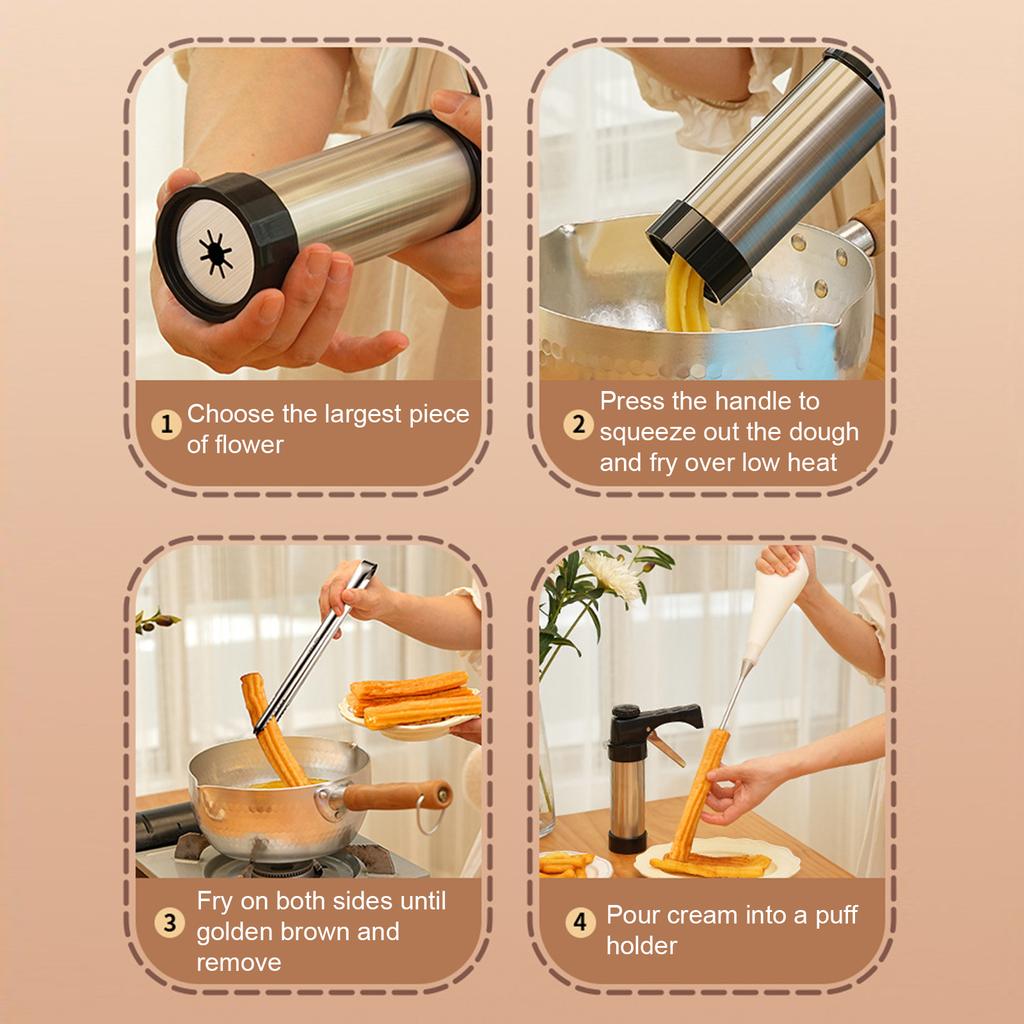 1 Choose the largest piece of flower

2 Press the handle to squeeze out the dough and fry over low heat

3 Fry on both sides until golden brown and remove

4 Pour cream into a puff holder