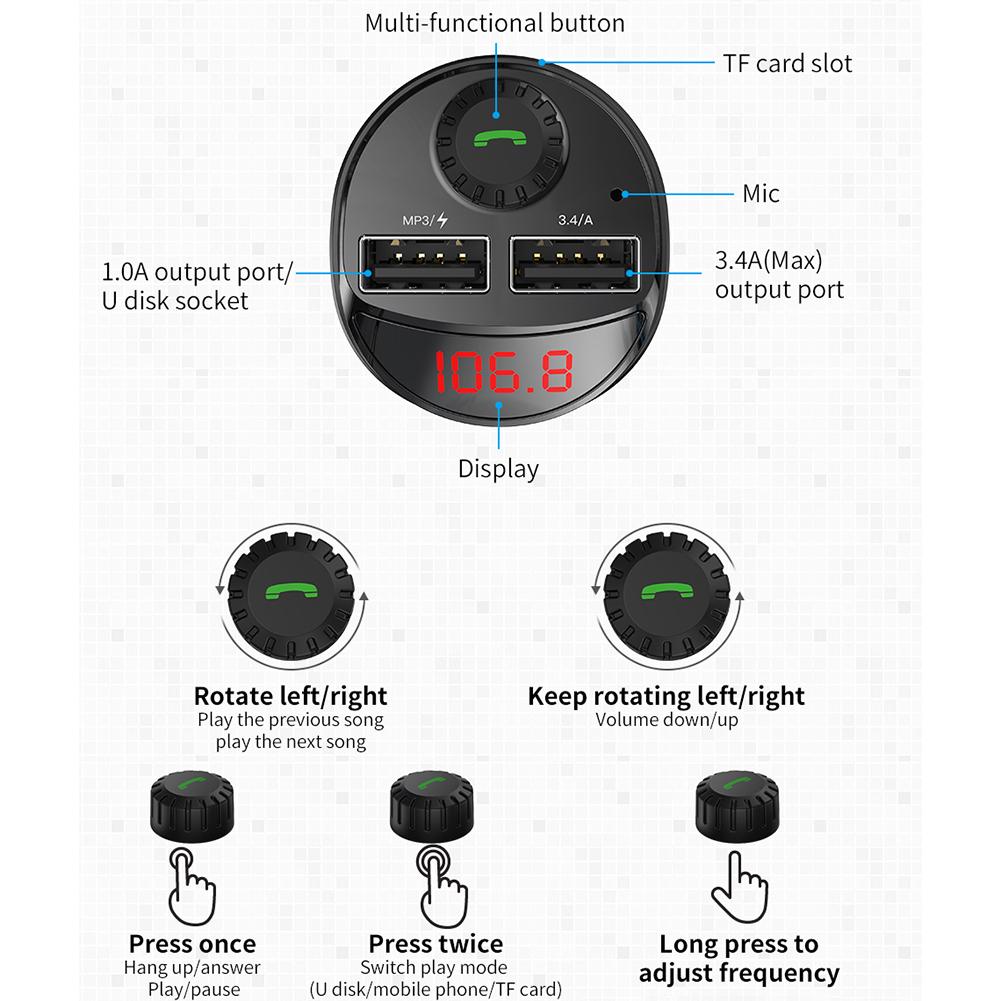 Multi-functional button

TF card slot

Mic

MP3/

3.4/A

1.0A output port/
U disk socket

3.4A(Max)
output port

106.8

Display

Rotate left/right
Play the previous song
play the next song

Keep rotating left/right
Volume down/up

Press once
Hang up/answer
Play/pause

Press twice
Switch play mode
(U disk/mobile phone/TF card)

Long press to
adjust frequency