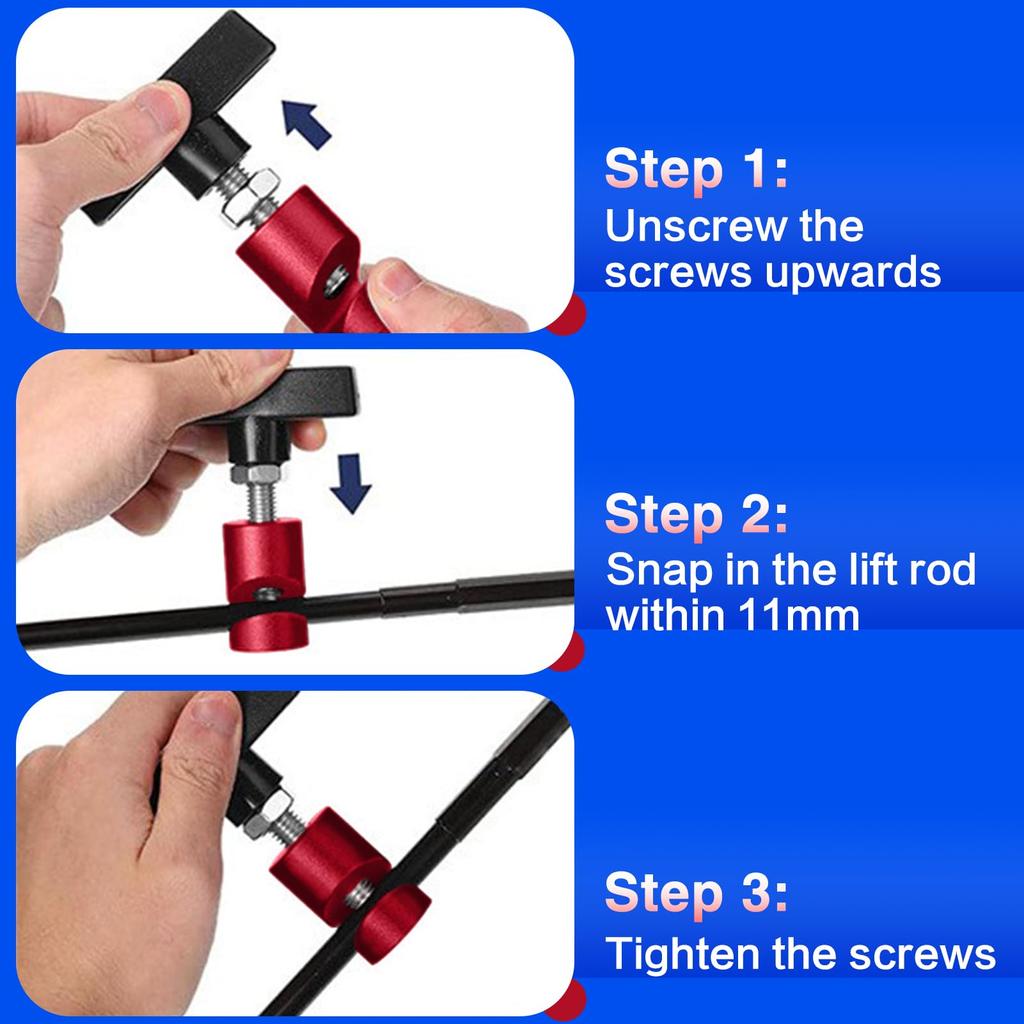 Step 1:
Unscrew the screws upwards

Step 2:
Snap in the lift rod within 11mm

Step 3:
Tighten the screws