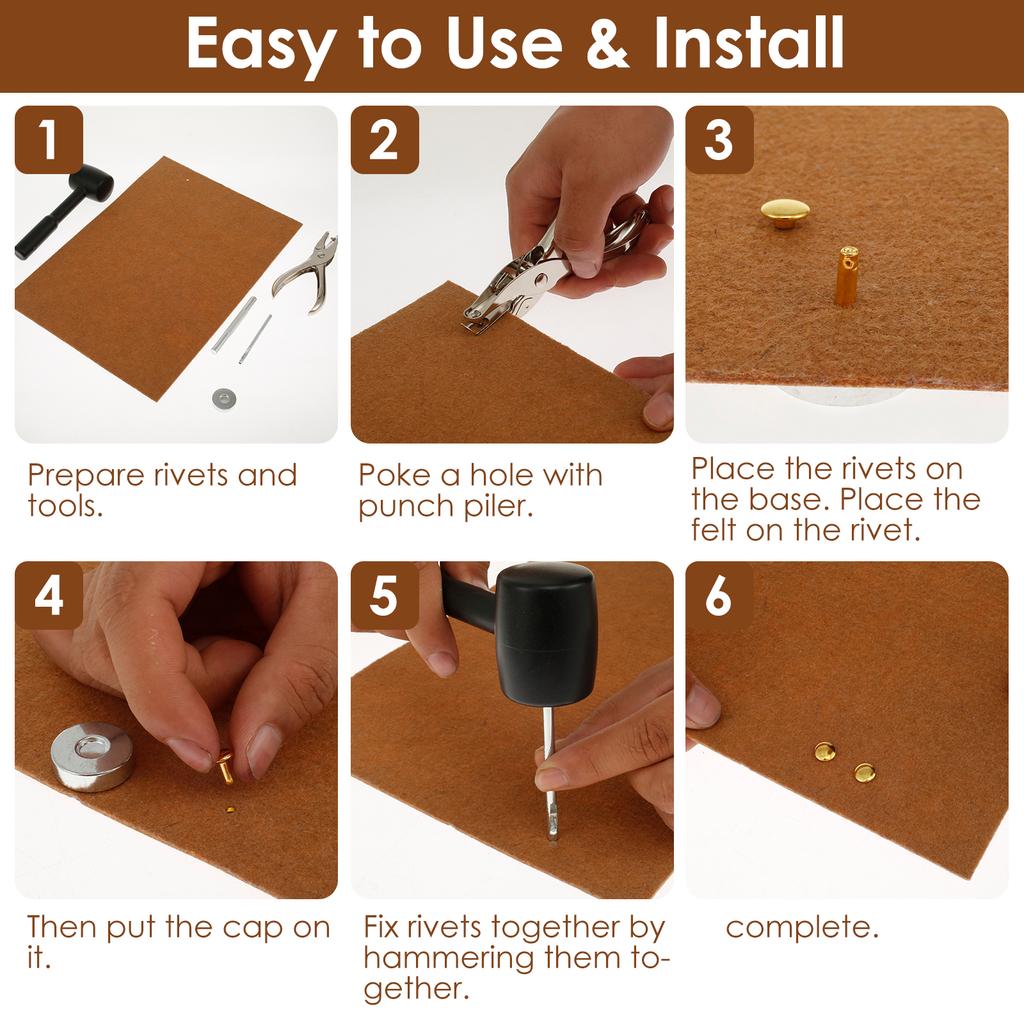 Easy to Use & Install

1

Prepare rivets and tools.

2

Poke a hole with punch piler.

3

Place the rivets on the base. Place the felt on the rivet.

4

Then put the cap on it.

5

Fix rivets together by hammering them together.

6

complete.