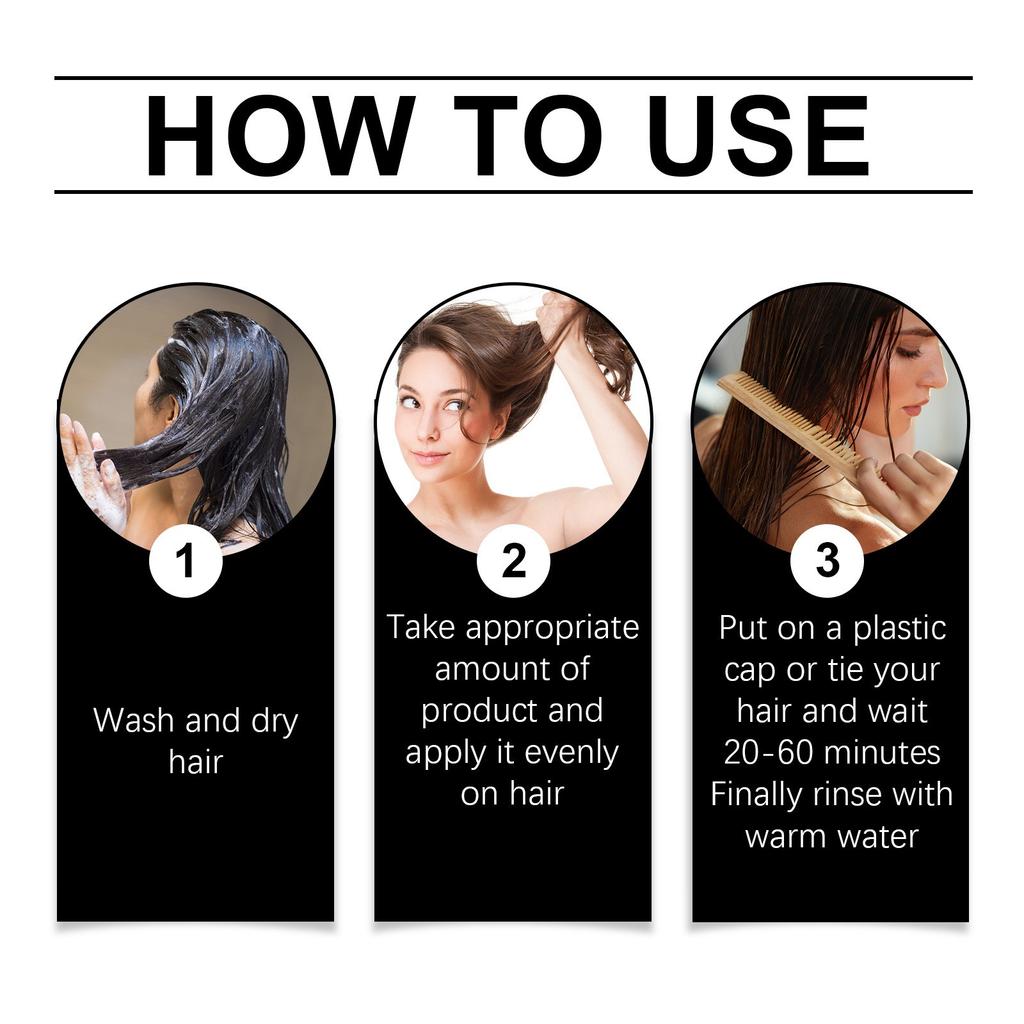 HOW TO USE

1

Wash and dry hair

2

Take appropriate amount of product and apply it evenly on hair

3

Put on a plastic cap or tie your hair and wait 20-60 minutes Finally rinse with warm water