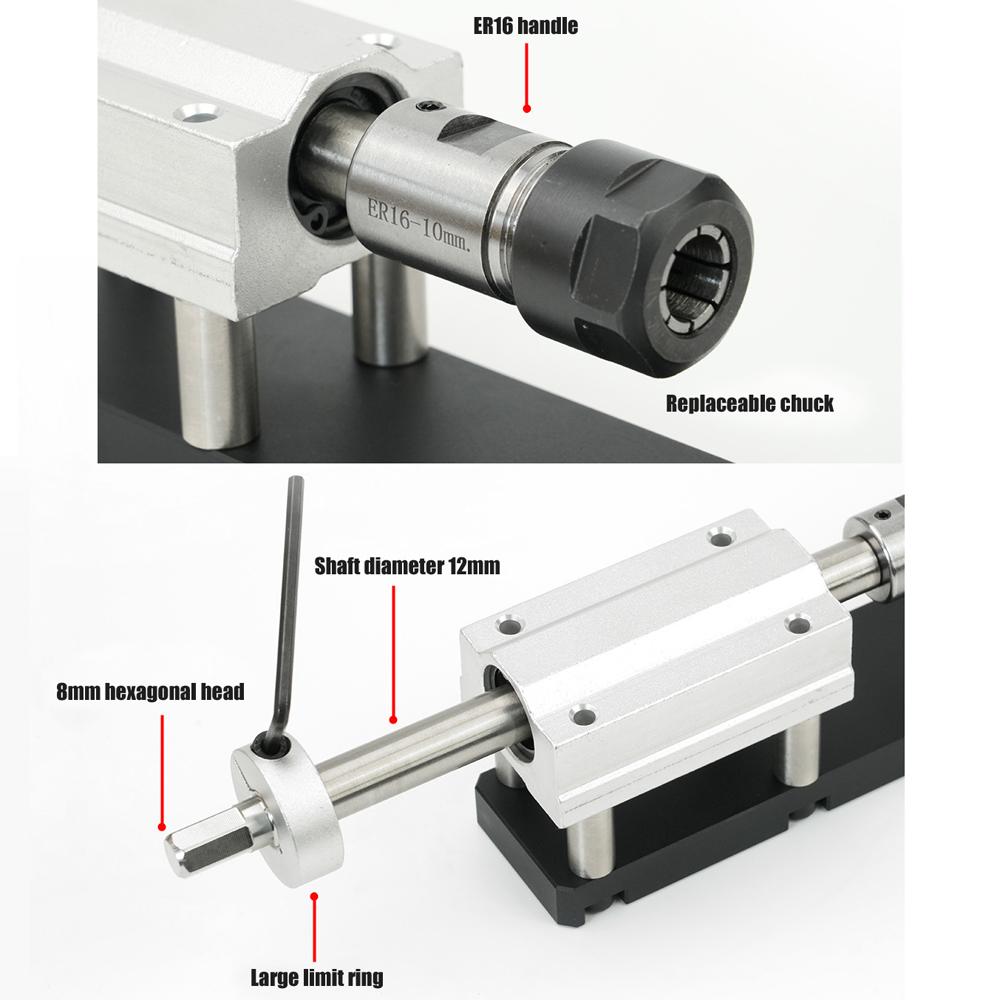 ER16 handle

ER16-10mm.

Replaceable chuck

Shaft diameter 12mm

8mm hexagonal head

Large limit ring