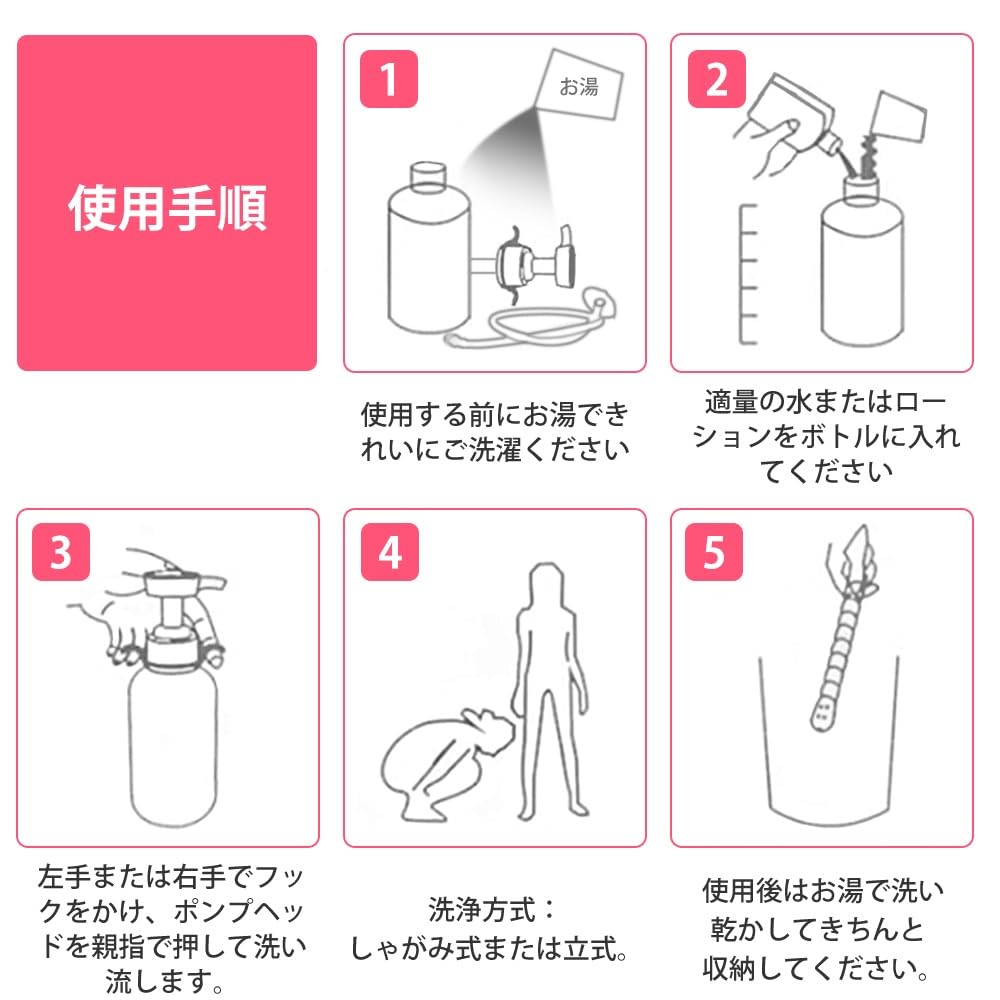 使用手順

1

お湯

使用する前にお湯できれいにご洗濯ください

2

適量の水またはローションをボトルに入れてください

3

左手または右手でフックをかけ、ポンプヘッドを親指で押して洗い流します。

4

洗浄方式：
しゃがみ式または立式。

5

使用後はお湯で洗い乾かしてきちんと収納してください。