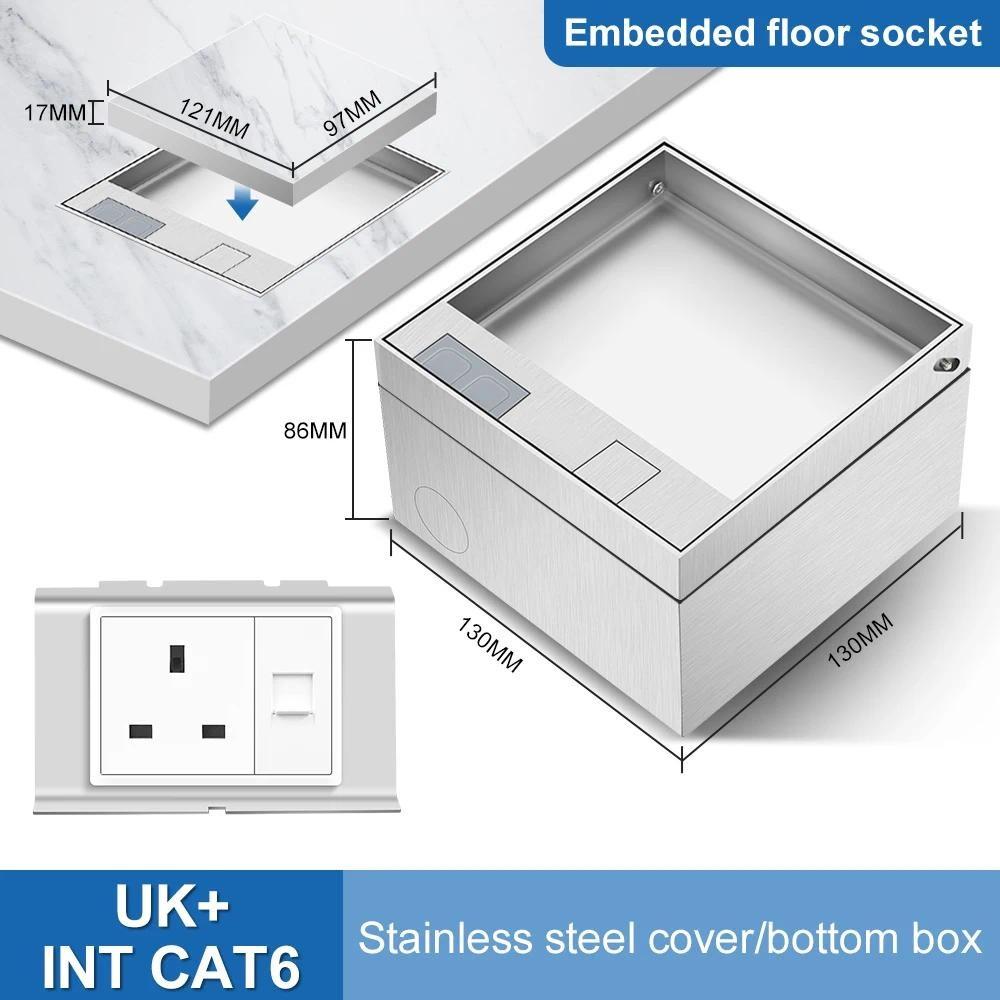 Embedded floor socket

17MM

121MM

97MM

86MM

130MM

130MM

UK+
INT CAT6

Stainless steel cover/bottom box