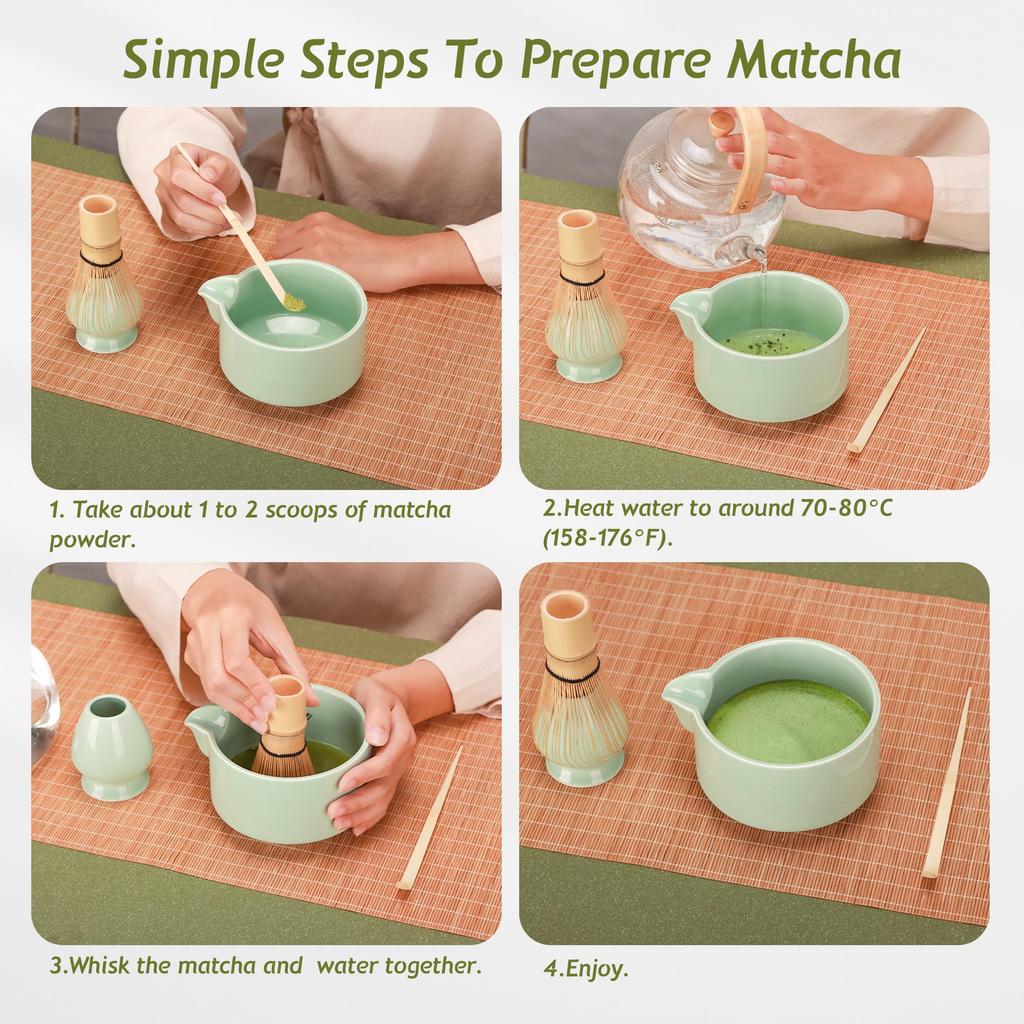 Simple Steps To Prepare Matcha

1. Take about 1 to 2 scoops of matcha powder.

2.Heat water to around 70-80°C (158-176°F).

3.Whisk the matcha and water together.

4.Enjoy.