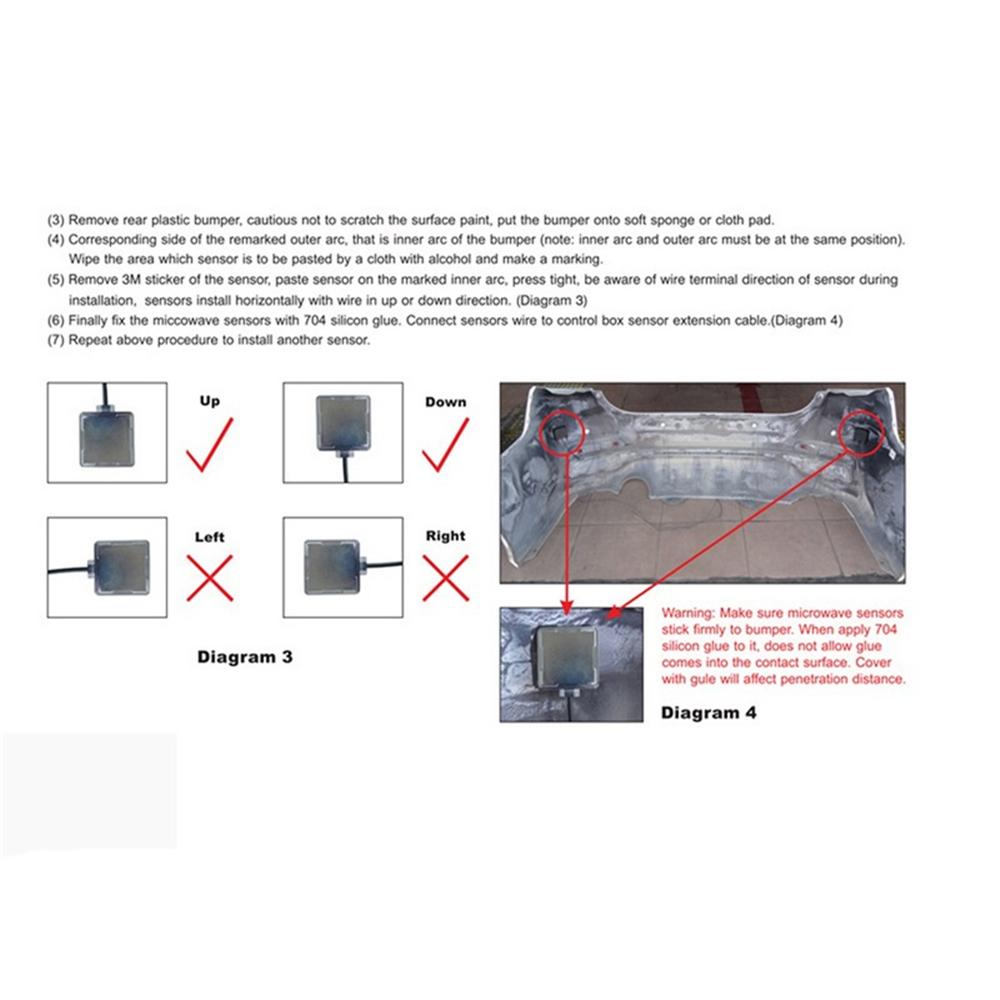 (3) Remove rear plastic bumper, cautious not to scratch the surface paint, put the bumper onto soft sponge or cloth pad.
(4) Corresponding side of the remarked outer arc, that is inner arc of the bumper (note: inner arc and outer arc must be at the same position). Wipe the area which sensor is to be pasted by a cloth with alcohol and make a marking.
(5) Remove 3M sticker of the sensor, paste sensor on the marked inner arc, press tight, be aware of wire terminal direction of sensor during installation, sensors install horizontally with wire in up or down direction. (Diagram 3)
(6) Finally fix the miccowave sensors with 704 silicon glue. Connect sensors wire to control box sensor extension cable.(Diagram 4)
(7) Repeat above procedure to install another sensor.

Up

Down

Left

Right

Diagram 3

Warning: Make sure microwave sensors stick firmly to bumper. When apply 704 silicon glue to it, does not allow glue comes into the contact surface. Cover with gule will affect penetration distance.

Diagram 4