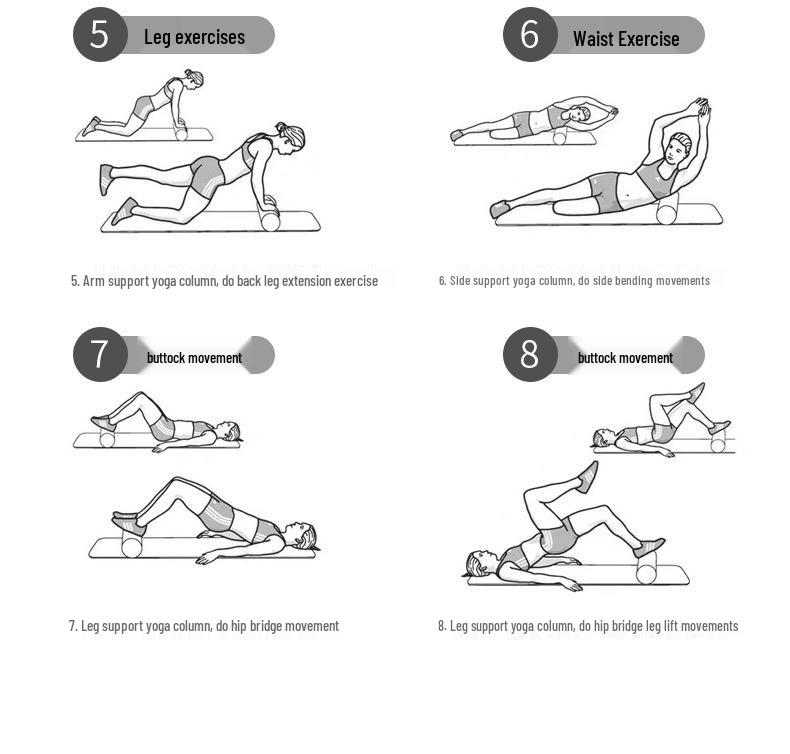 5 Leg exercises

5. Arm support yoga column, do back leg extension exercise

6 Waist Exercise

6. Side support yoga column, do side bending movements

7 buttock movement

7. Leg support yoga column, do hip bridge movement

8 buttock movement

8. Leg support yoga column, do hip bridge leg lift movements