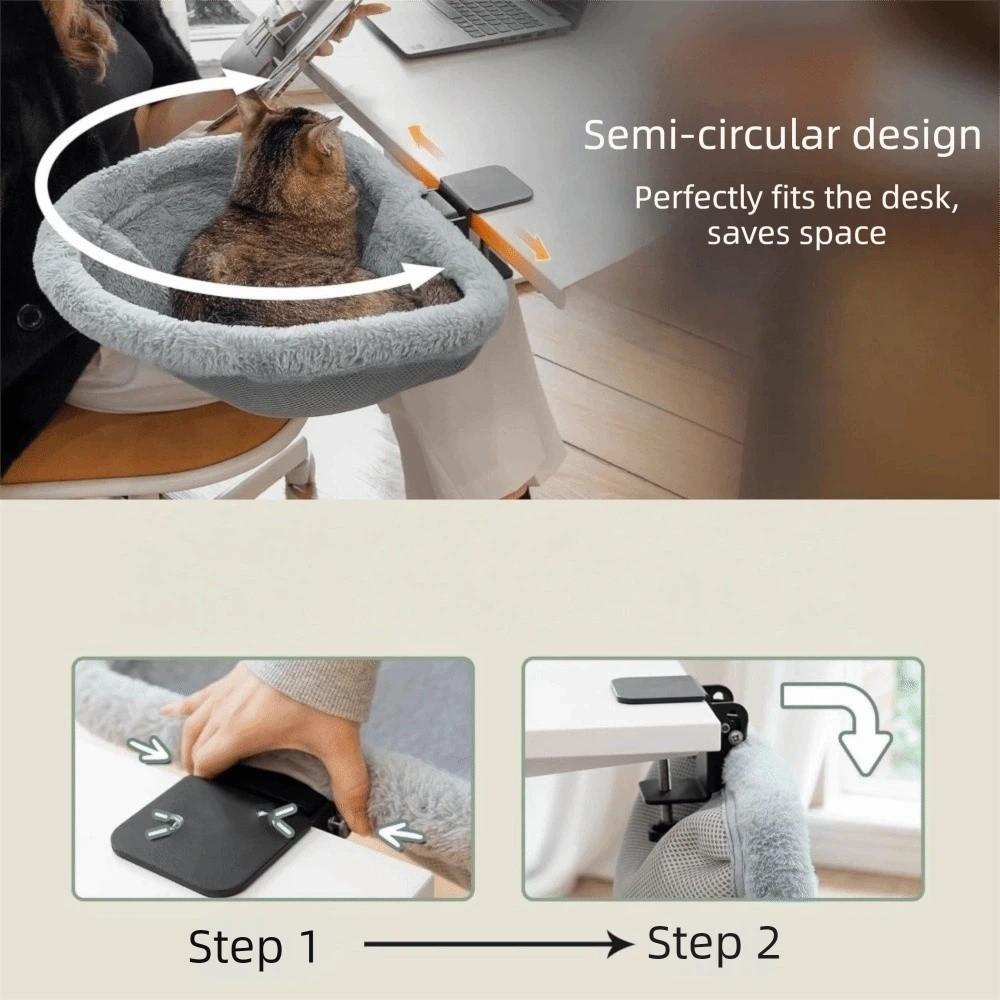 Semi-circular design

Perfectly fits the desk, saves space

Step 1

Step 2