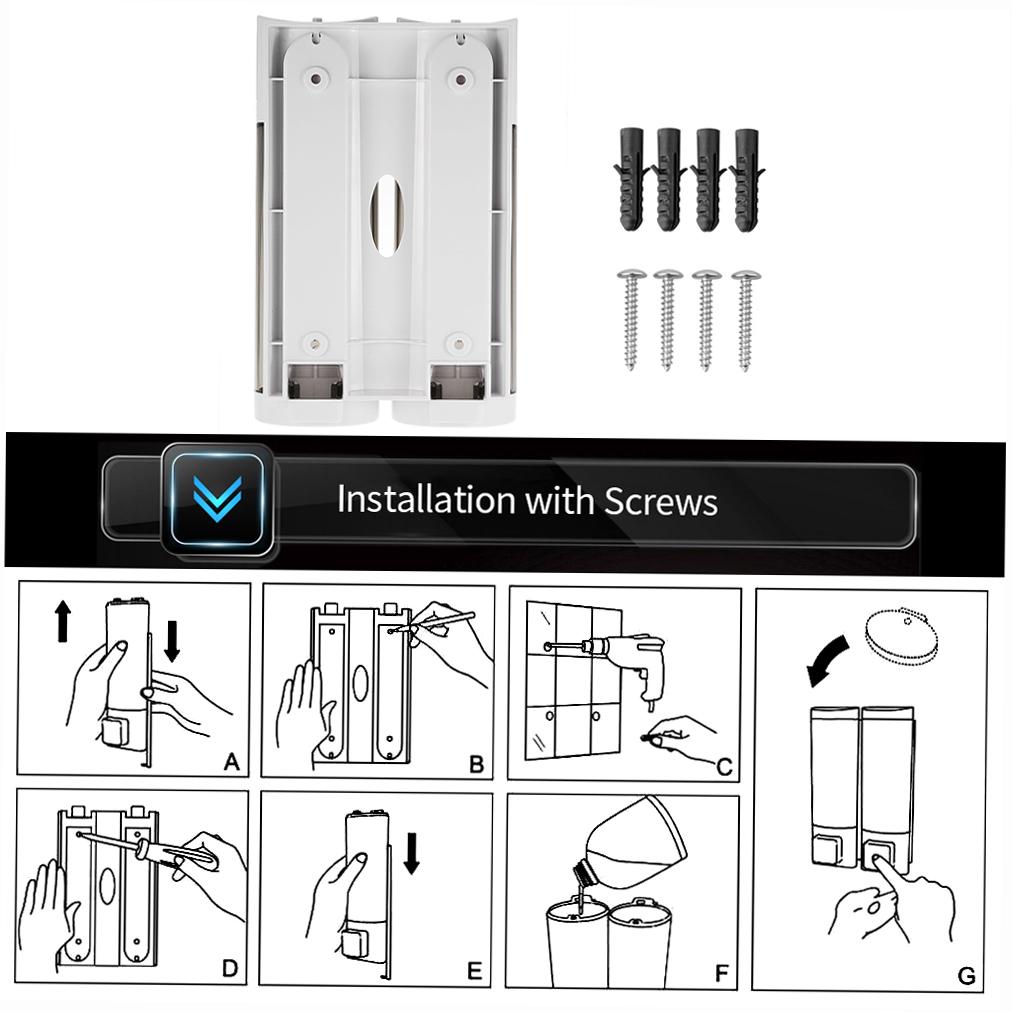 Installation with Screws

A

B

C

D

E

F

G