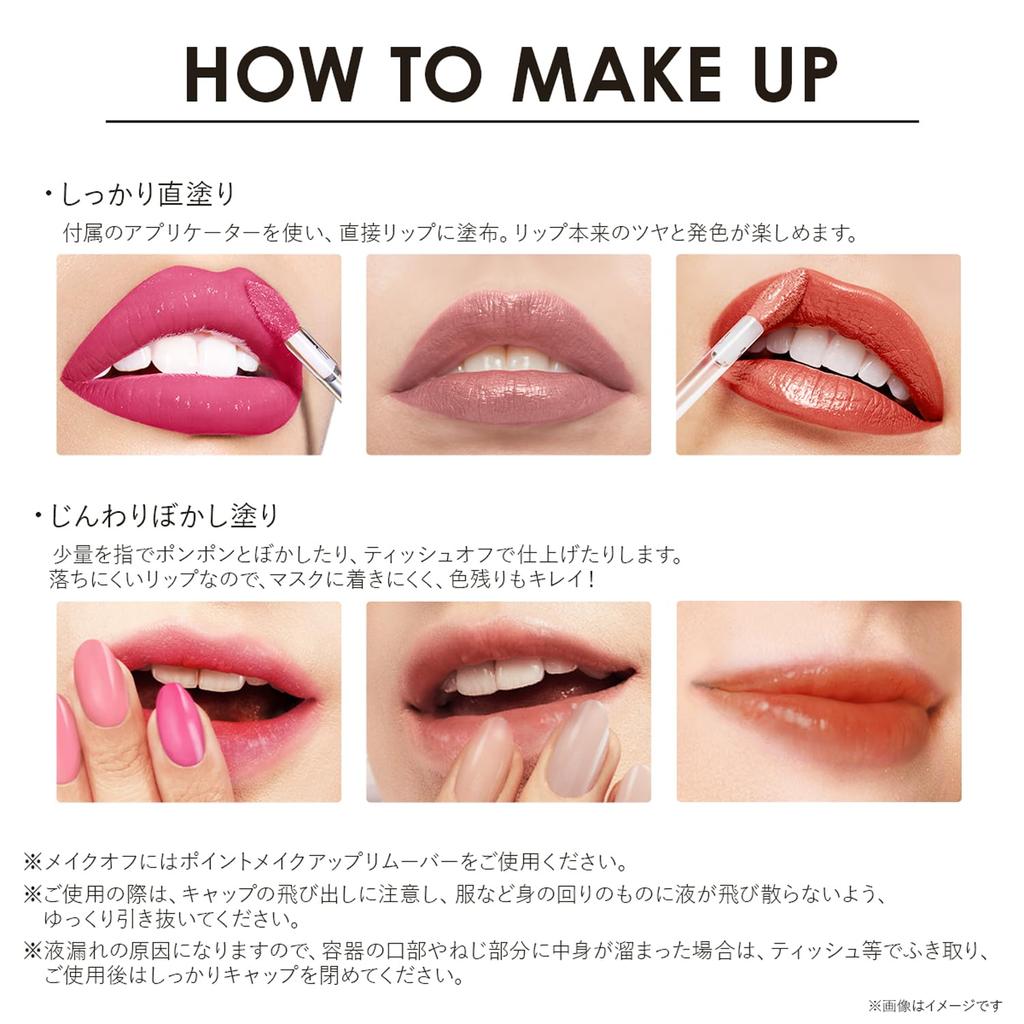 HOW TO MAKE UP

・しっかり直塗り
付属のアプリケーターを使い、直接リップに塗布。リップ本来のツヤと発色が楽しめます。

・じんわりぼかし塗り
少量を指でポンポンとぼかしたり、ティッシュオフで仕上げたりします。
落ちにくいリップなので、マスクに着きにくく、色残りもキレイ！

※メイクオフにはポイントメイクアップリムーバーをご使用ください。
※ご使用の際は、キャップの飛び出しに注意し、服など身の回りのものに液が飛び散らないよう、ゆっくり引き抜いてください。
※液漏れの原因になりますので、容器の口部やねじ部分に中身が溜まった場合は、ティッシュ等でふき取り、ご使用後はしっかりキャップを閉めてください。

※画像はイメージです