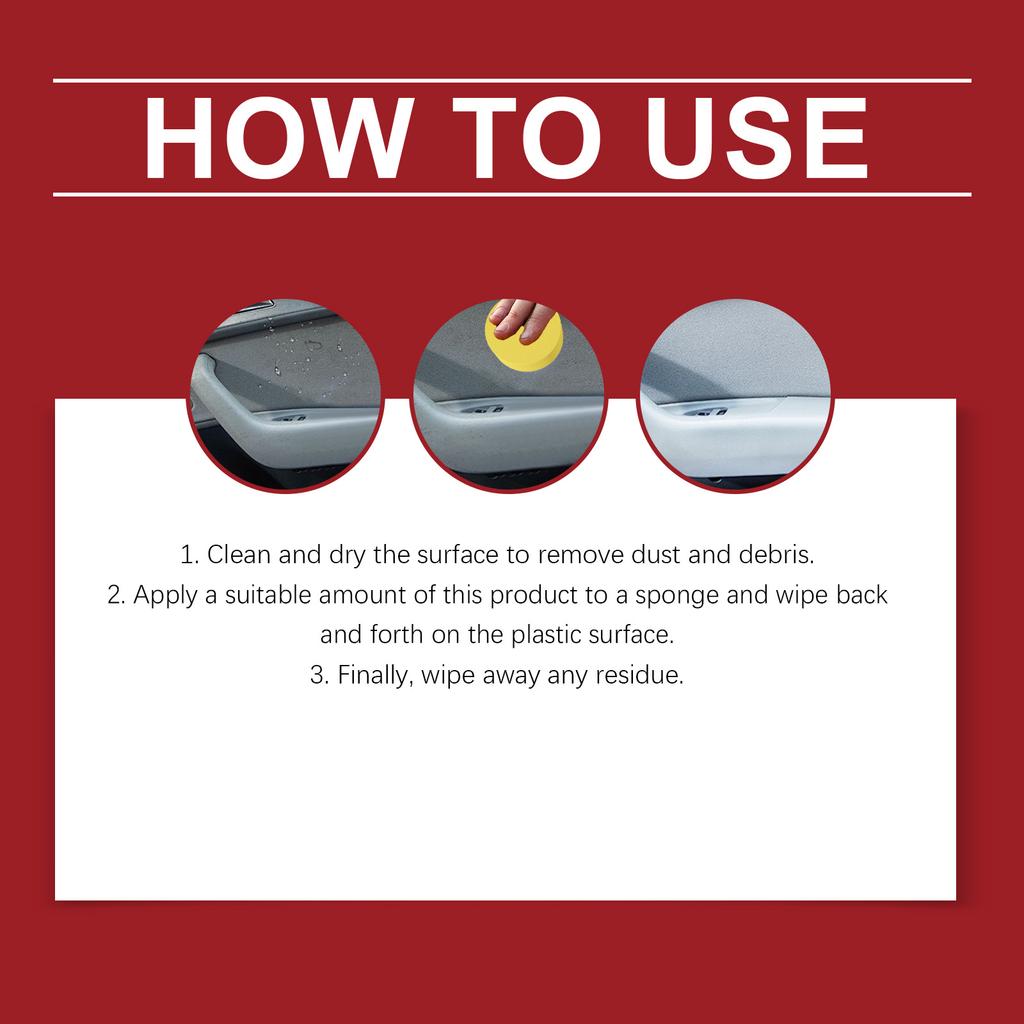 HOW TO USE

1. Clean and dry the surface to remove dust and debris.
2. Apply a suitable amount of this product to a sponge and wipe back and forth on the plastic surface.
3. Finally, wipe away any residue.