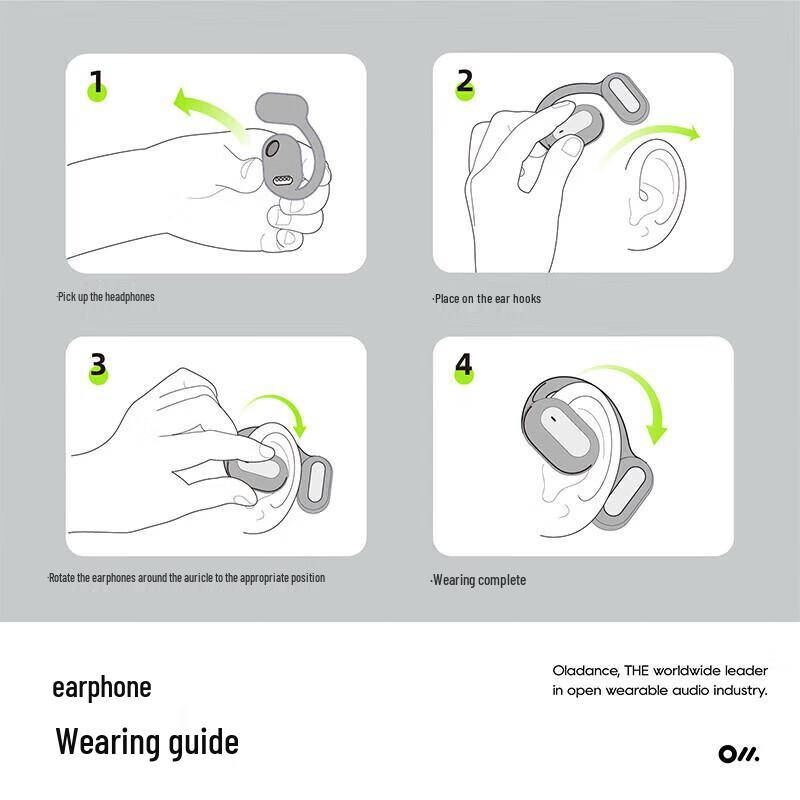 1

·Pick up the headphones

2

·Place on the ear hooks

3

·Rotate the earphones around the auricle to the appropriate position

4

·Wearing complete

earphone

Wearing guide

Oladance, THE worldwide leader in open wearable audio industry.

O//.