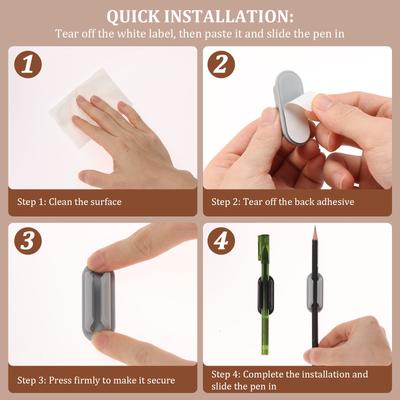 QUICK INSTALLATION:
Tear off the white label, then paste it and slide the pen in

1

Step 1: Clean the surface

2

Step 2: Tear off the back adhesive

3

Step 3: Press firmly to make it secure

4

Step 4: Complete the installation and slide the pen in