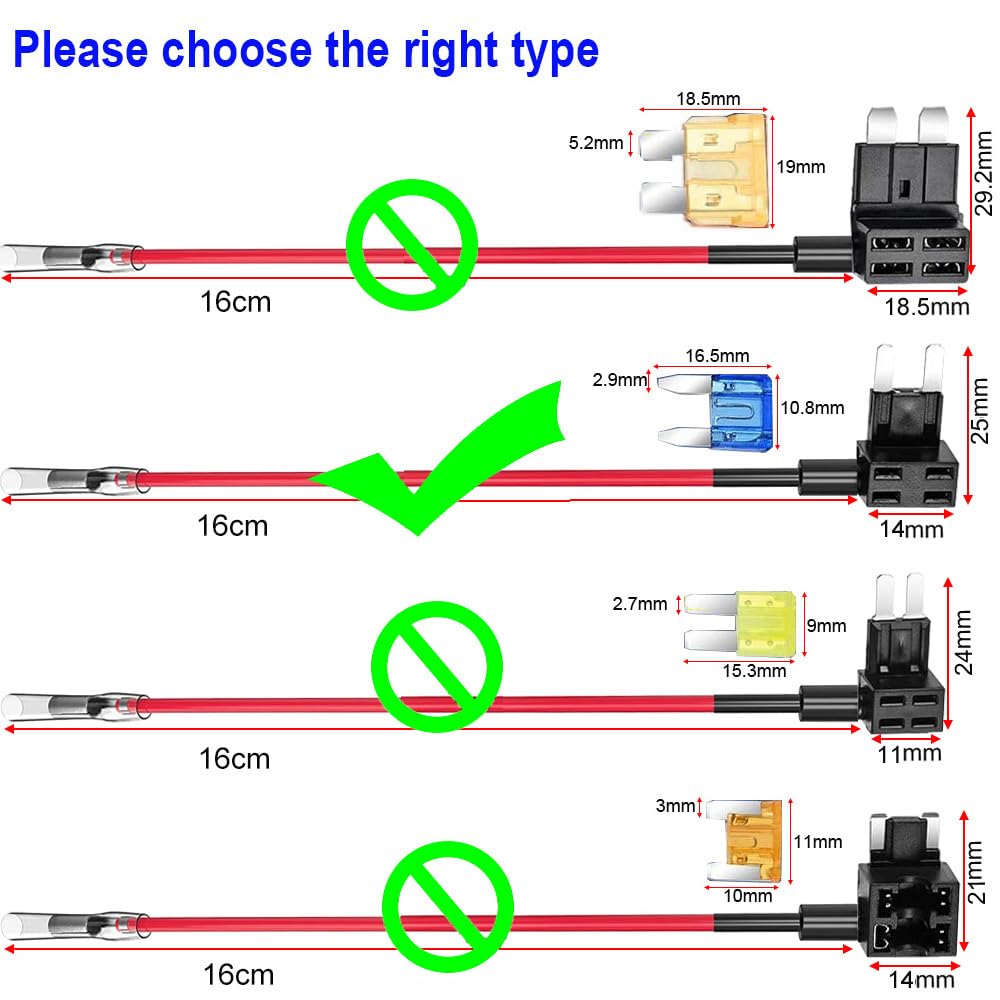 Please choose the right type

18.5mm
5.2mm
19mm
29.2mm
16cm
18.5mm

16.5mm
2.9mm
10.8mm
25mm
16cm
14mm

2.7mm
9mm
15.3mm
24mm
16cm
11mm

3mm
11mm
10mm
21mm
16cm
14mm