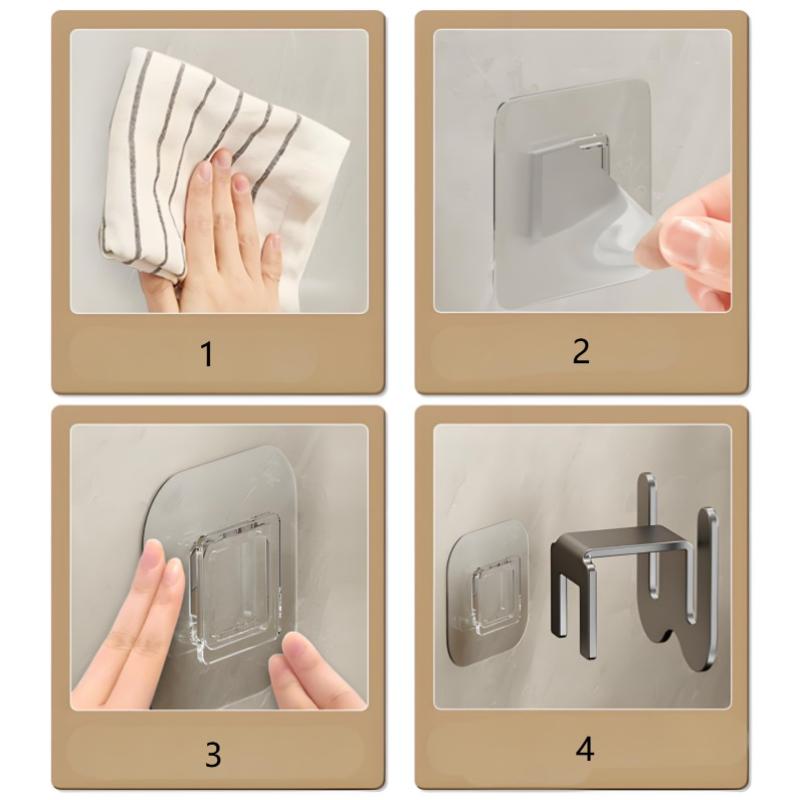 1

2

3

4