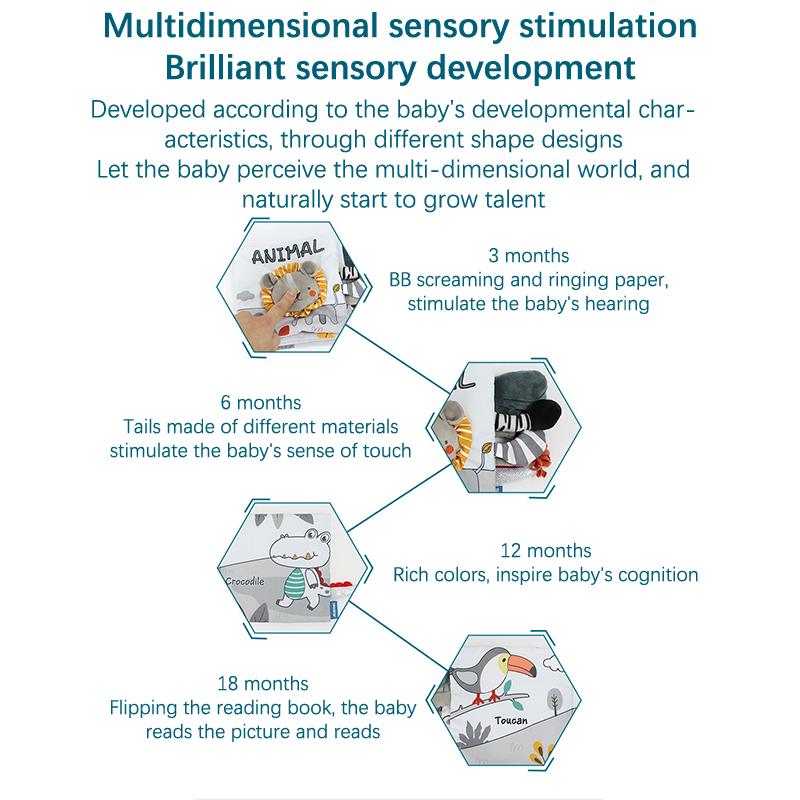 Multidimensional sensory stimulation
Brilliant sensory development

Developed according to the baby's developmental characteristics, through different shape designs
Let the baby perceive the multi-dimensional world, and naturally start to grow talent

ANIMAL

3 months
BB screaming and ringing paper, stimulate the baby's hearing

6 months
Tails made of different materials stimulate the baby's sense of touch

Crocodile

12 months
Rich colors, inspire baby's cognition

18 months
Flipping the reading book, the baby reads the picture and reads

Toucan