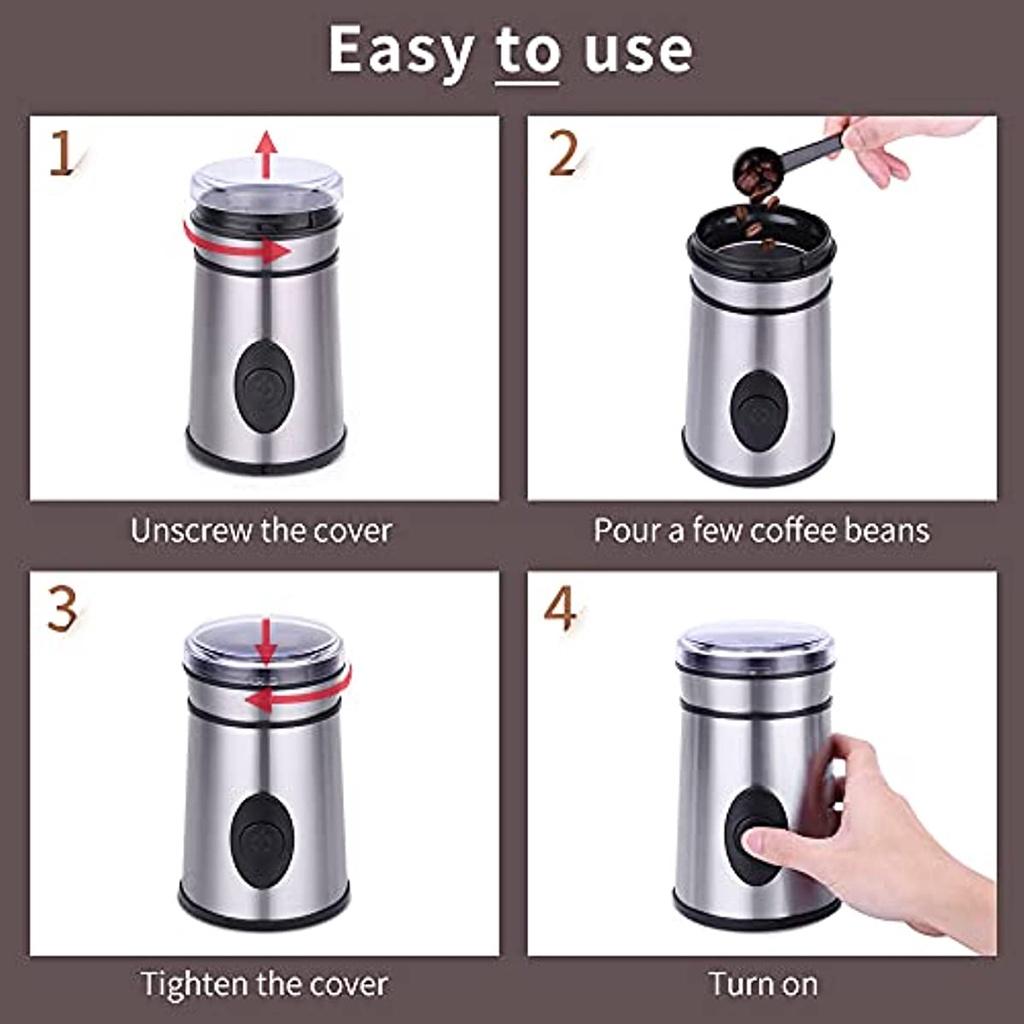 Easy to use

1

Unscrew the cover

2

Pour a few coffee beans

3

Tighten the cover

4

Turn on