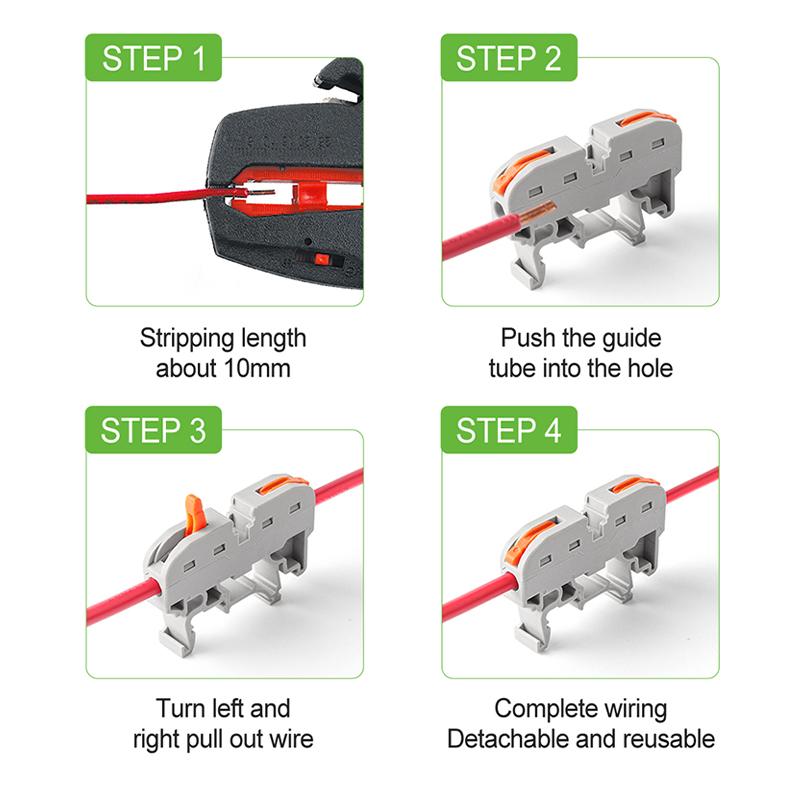 STEP 1

Stripping length about 10mm

STEP 2

Push the guide tube into the hole

STEP 3

Turn left and right pull out wire

STEP 4

Complete wiring Detachable and reusable