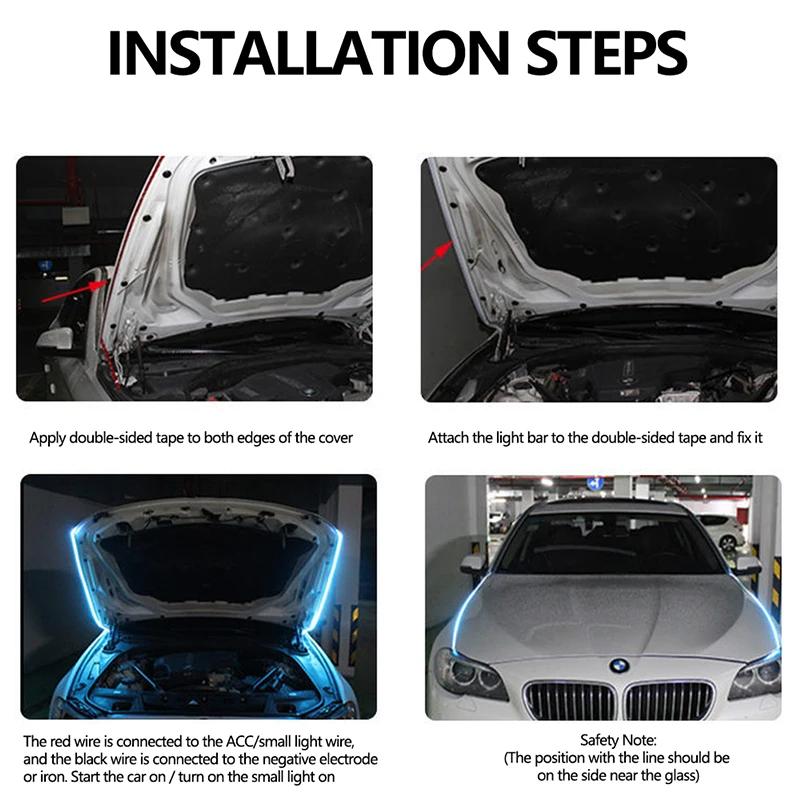 INSTALLATION STEPS

Apply double-sided tape to both edges of the cover

Attach the light bar to the double-sided tape and fix it

The red wire is connected to the ACC/small light wire, and the black wire is connected to the negative electrode or iron. Start the car on / turn on the small light on

Safety Note:
(The position with the line should be on the side near the glass)