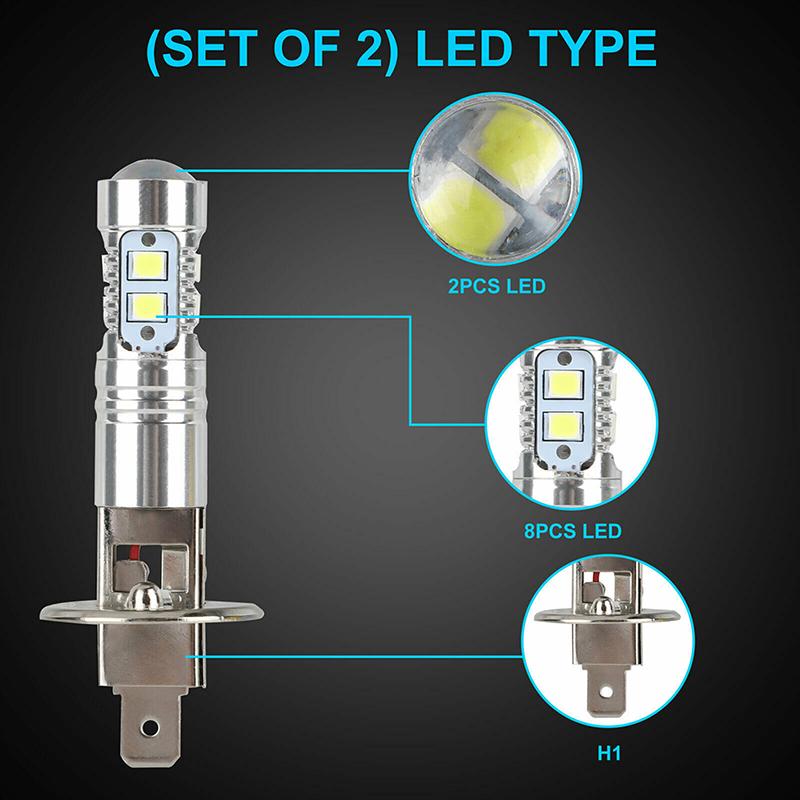 (SET OF 2) LED TYPE

2PCS LED

8PCS LED

H1