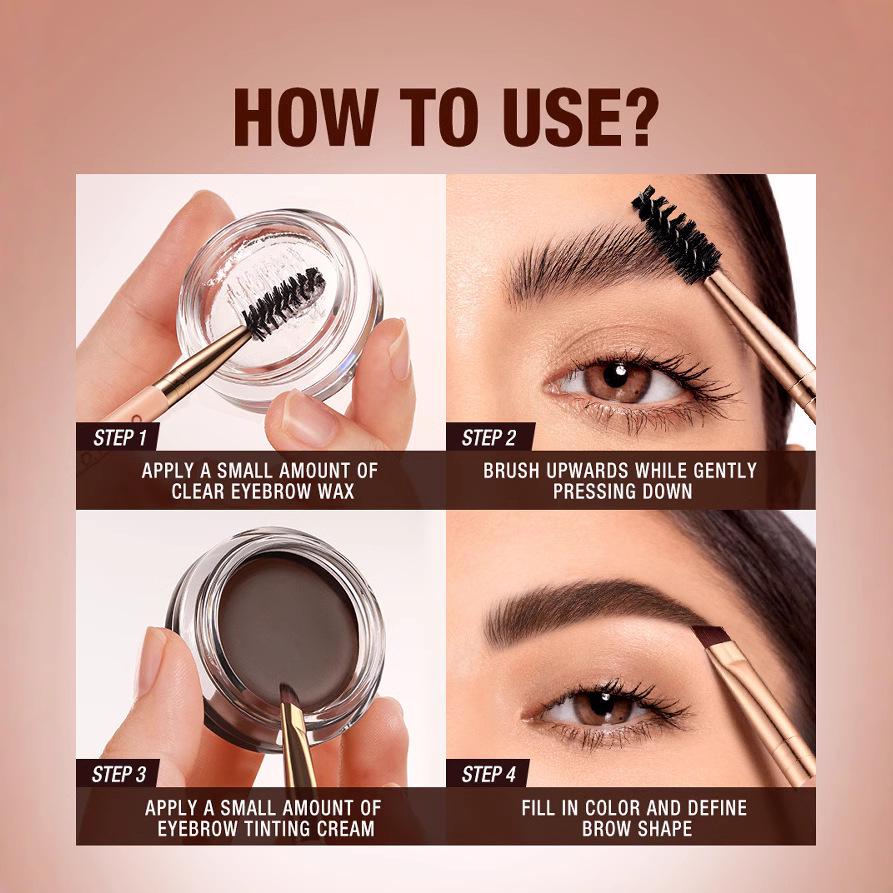 HOW TO USE?

STEP 1
APPLY A SMALL AMOUNT OF CLEAR EYEBROW WAX

STEP 2
BRUSH UPWARDS WHILE GENTLY PRESSING DOWN

STEP 3
APPLY A SMALL AMOUNT OF EYEBROW TINTING CREAM

STEP 4
FILL IN COLOR AND DEFINE BROW SHAPE