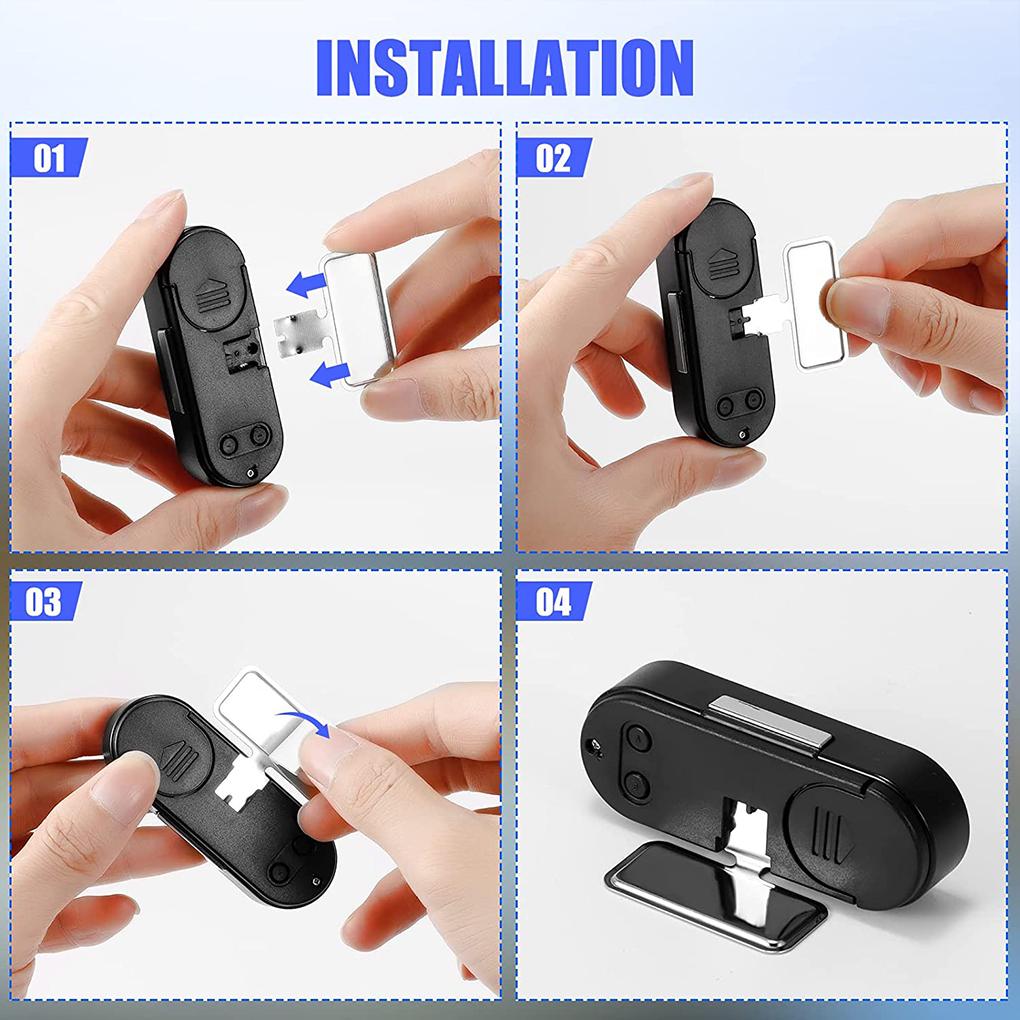 INSTALLATION

01

02

03

04