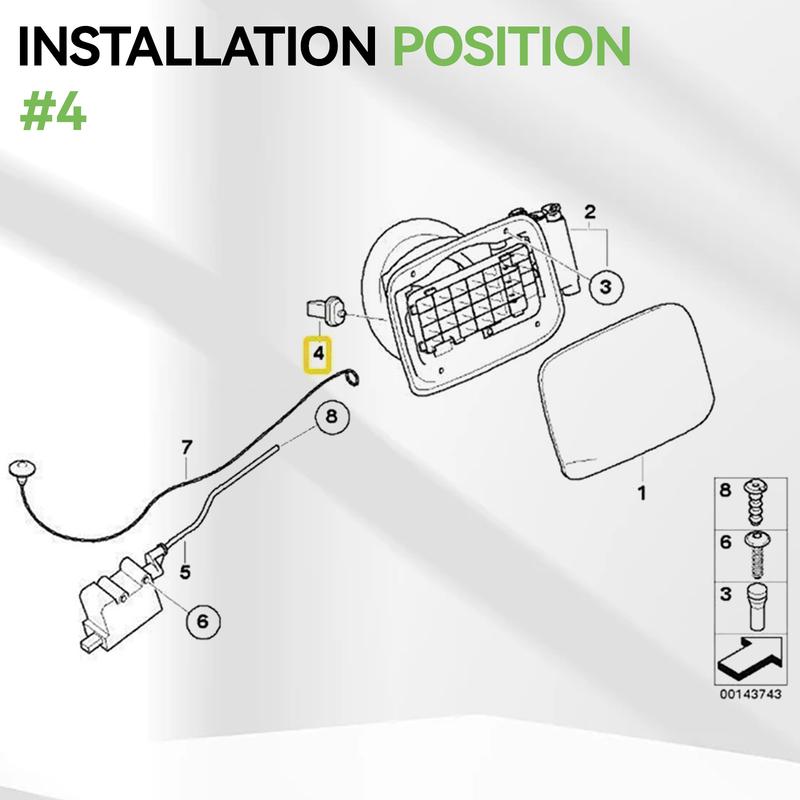 INSTALLATION POSITION
#4

2
3
4
8
7
1
5
6
8
6
3
00143743