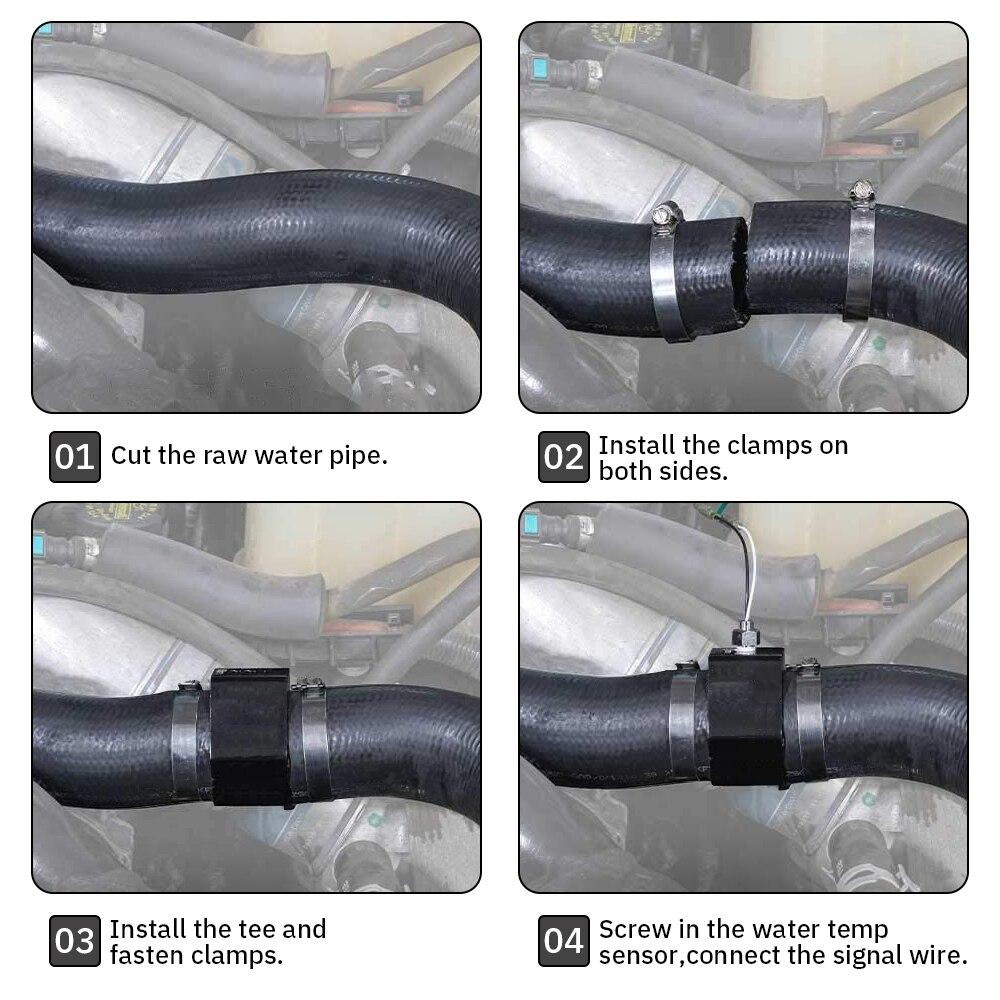 01 Cut the raw water pipe.

02 Install the clamps on both sides.

03 Install the tee and fasten clamps.

04 Screw in the water temp sensor,connect the signal wire.