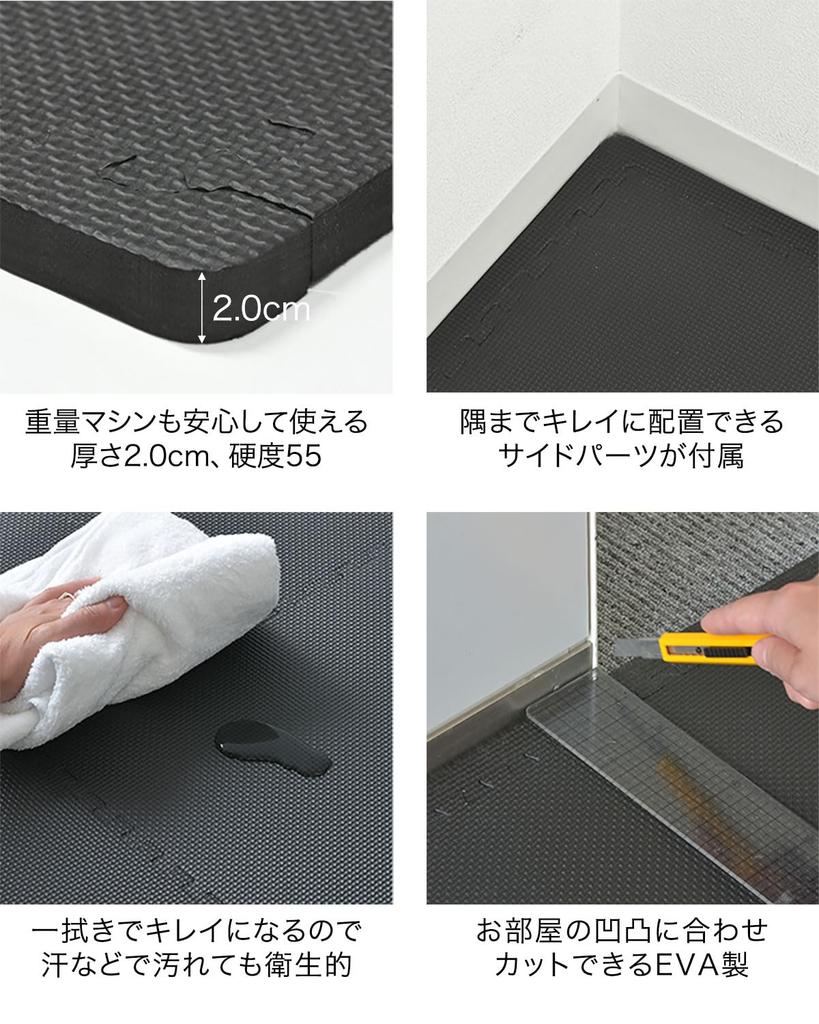 2.0cm

重量マシンも安心して使える
厚さ2.0cm、硬度55

隅までキレイに配置できる
サイドパーツが付属

一拭きでキレイになるので
汗などで汚れても衛生的

お部屋の凹凸に合わせ
カットできるEVA製