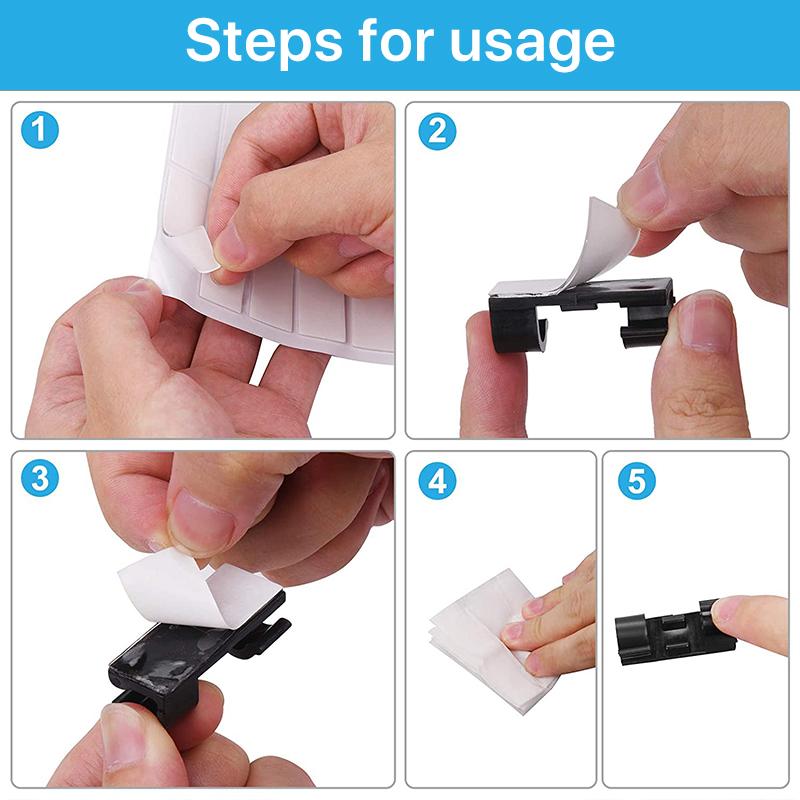 Steps for usage

1

2

3

4

5