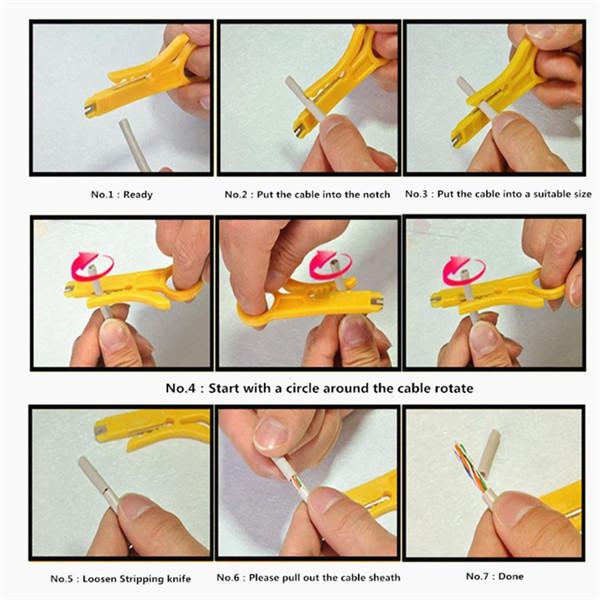 No.1 : Ready

No.2 : Put the cable into the notch

No.3 : Put the cable into a suitable size

No.4 : Start with a circle around the cable rotate

No.5 : Loosen Stripping knife

No.6 : Please pull out the cable sheath

No.7 : Done