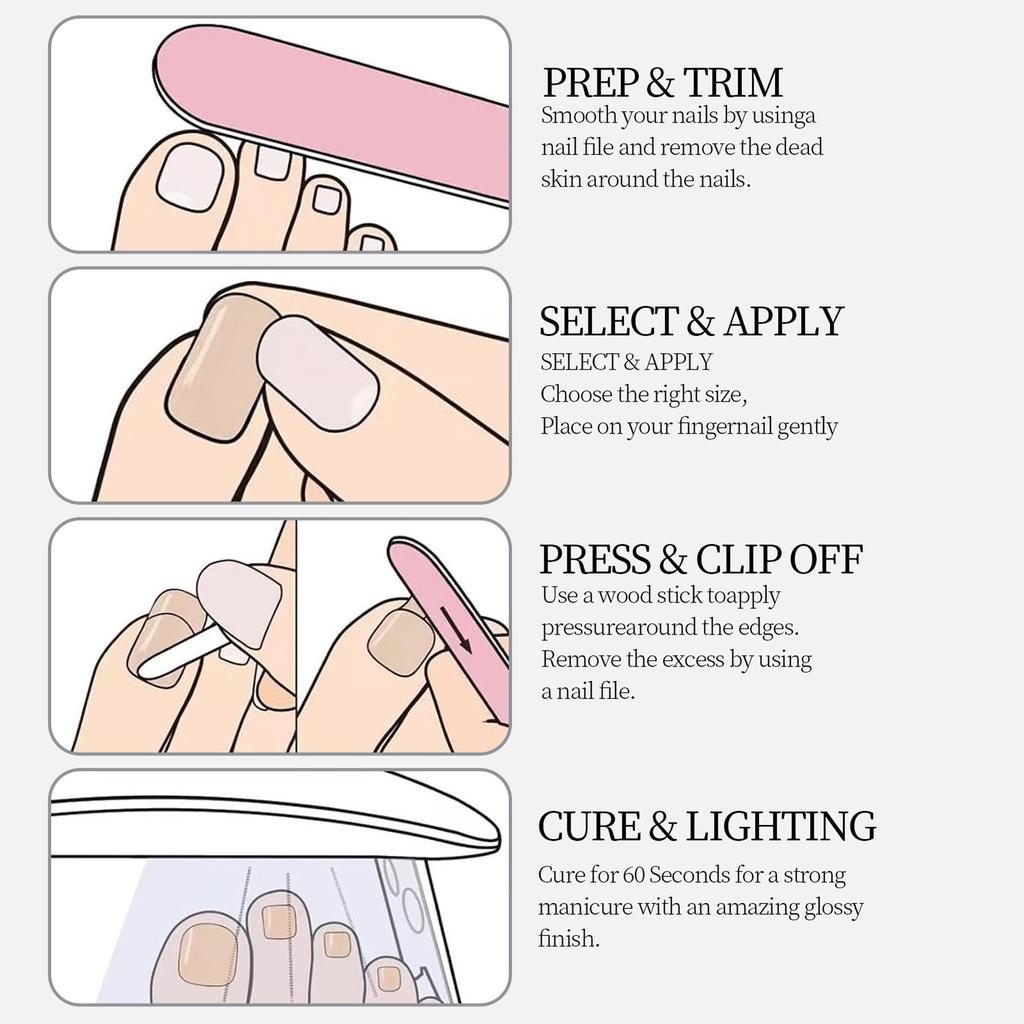 PREP & TRIM
Smooth your nails by usinga nail file and remove the dead skin around the nails.

SELECT & APPLY
SELECT & APPLY
Choose the right size,
Place on your fingernail gently

PRESS & CLIP OFF
Use a wood stick toapply pressurearound the edges. Remove the excess by using a nail file.

CURE & LIGHTING
Cure for 60 Seconds for a strong manicure with an amazing glossy finish.