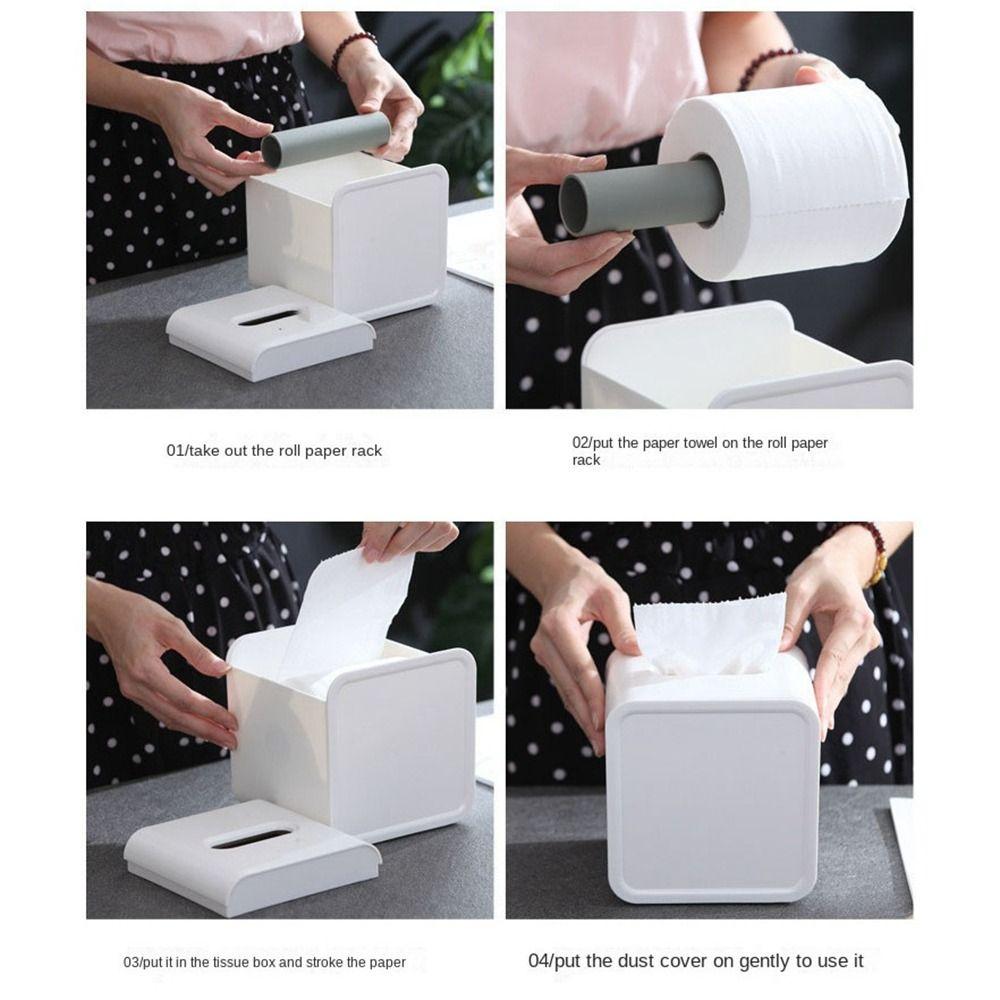 01/take out the roll paper rack

02/put the paper towel on the roll paper rack

03/put it in the tissue box and stroke the paper

04/put the dust cover on gently to use it