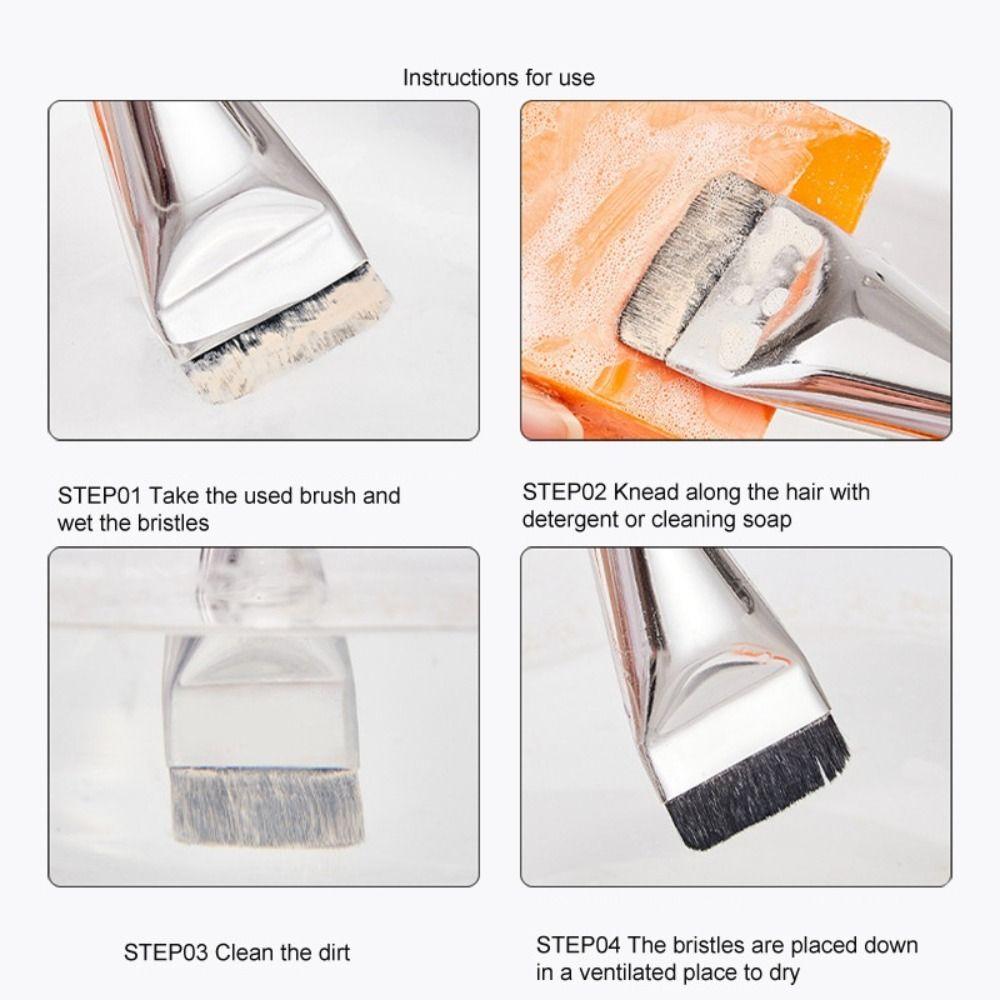 Instructions for use

STEP01 Take the used brush and wet the bristles

STEP02 Knead along the hair with detergent or cleaning soap

STEP03 Clean the dirt

STEP04 The bristles are placed down in a ventilated place to dry